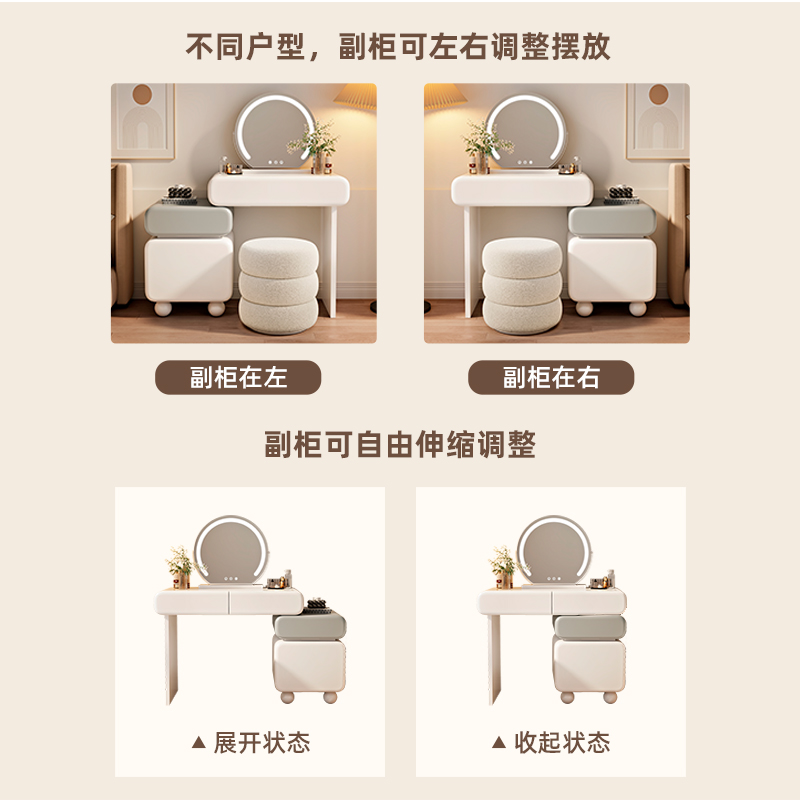 不同户型，副柜可左右调整摆放

副柜在左

副柜在右

副柜可自由伸缩调整

▲ 展开状态

▲ 收起状态