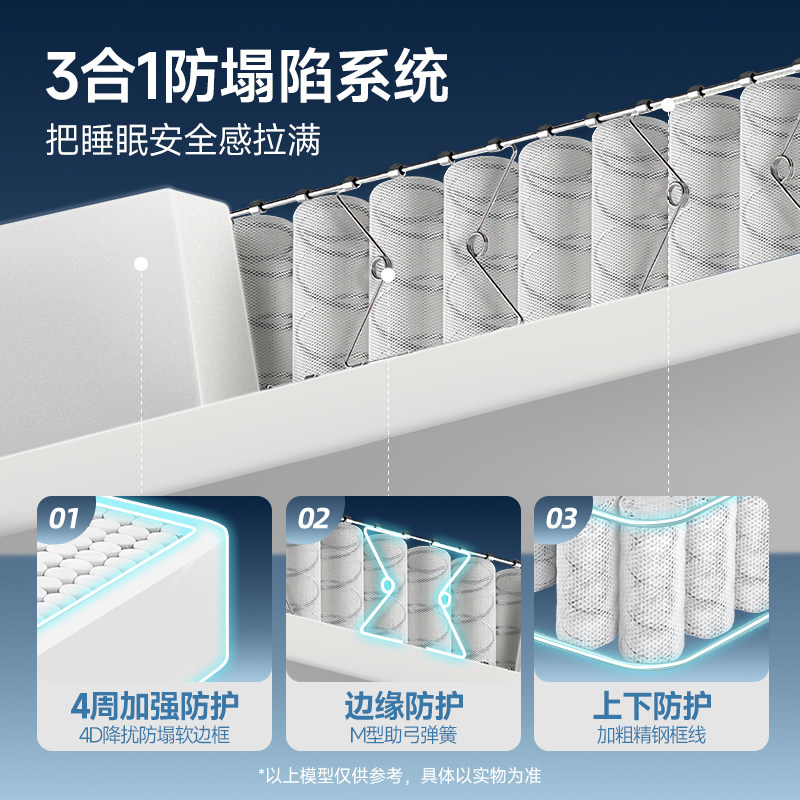 3合1防塌陷系统

把睡眠安全感拉满

01

4周加强防护

4D降扰防塌软边框

02

边缘防护

M型助弓弹簧

03

上下防护

加粗精钢框线

*以上模型仅供参考，具体以实物为准