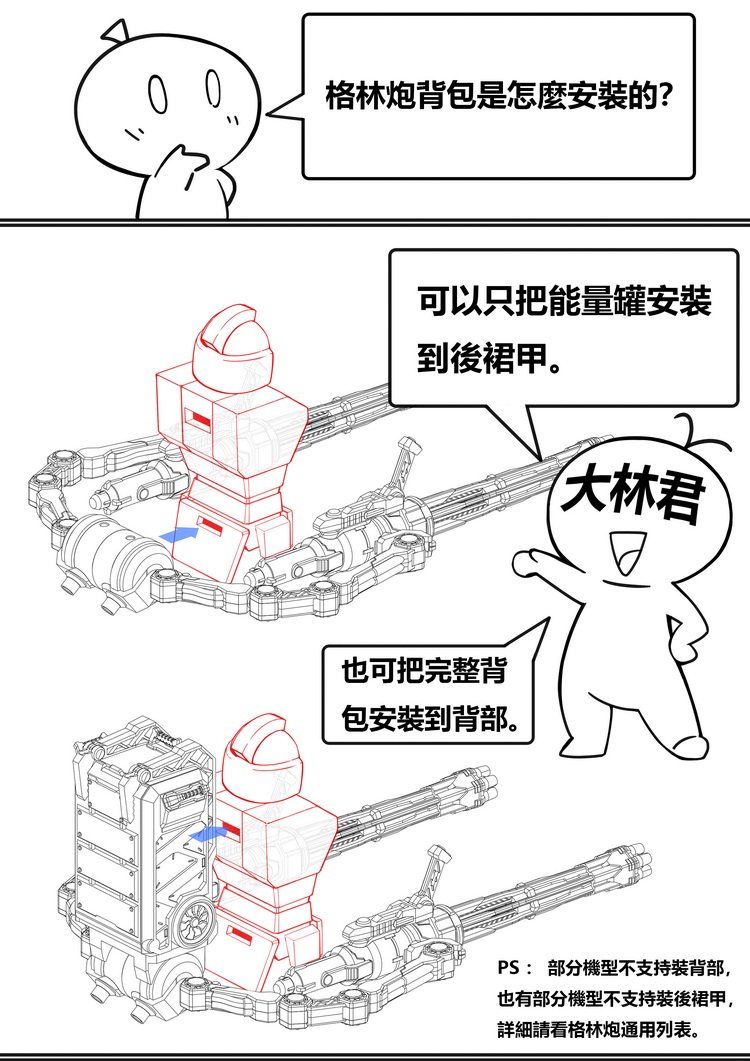 格林炮背包是怎麼安裝的?

可以只把能量罐安裝到後裙甲。

大林君

也可把完整背包安裝到背部。

PS： 部分機型不支持裝背部，也有部分機型不支持裝後裙甲，詳細請看格林炮通用列表。