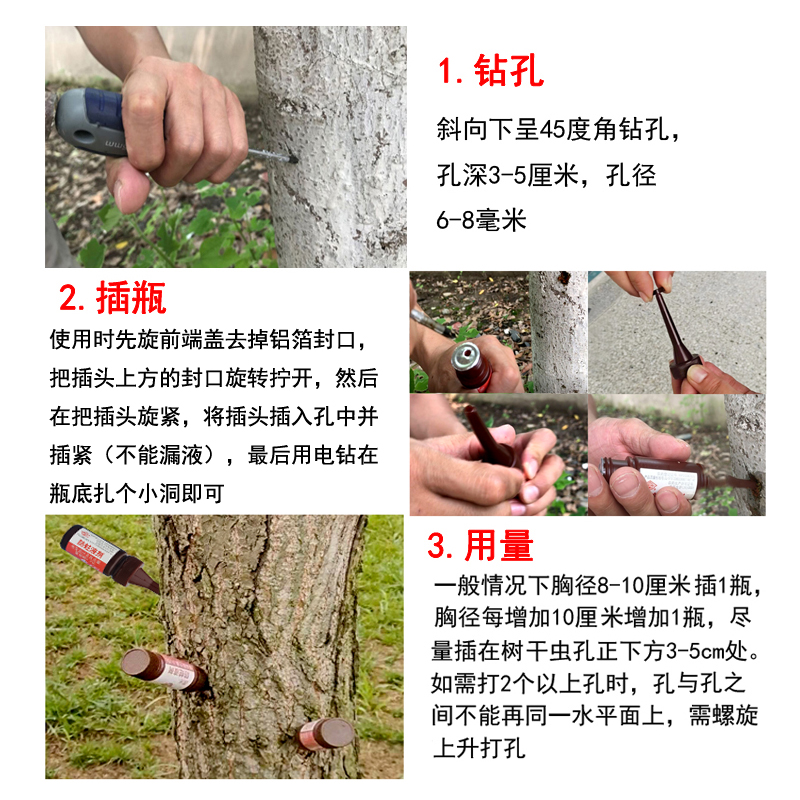 1. 钻孔

斜向下呈45度角钻孔，孔深3-5厘米，孔径6-8毫米

2. 插瓶

使用时先旋前端盖去掉铝箔封口，把插头上方的封口旋转拧开，然后在把插头旋紧，将插头插入孔中并插紧（不能漏液），最后用电钻在瓶底扎个小洞即可

3. 用量

一般情况下胸径8-10厘米插1瓶，胸径每增加10厘米增加1瓶，尽量插在树干虫孔正下方3-5cm处。如需打2个以上孔时，孔与孔之间不能再同一水平面上，需螺旋上升打孔