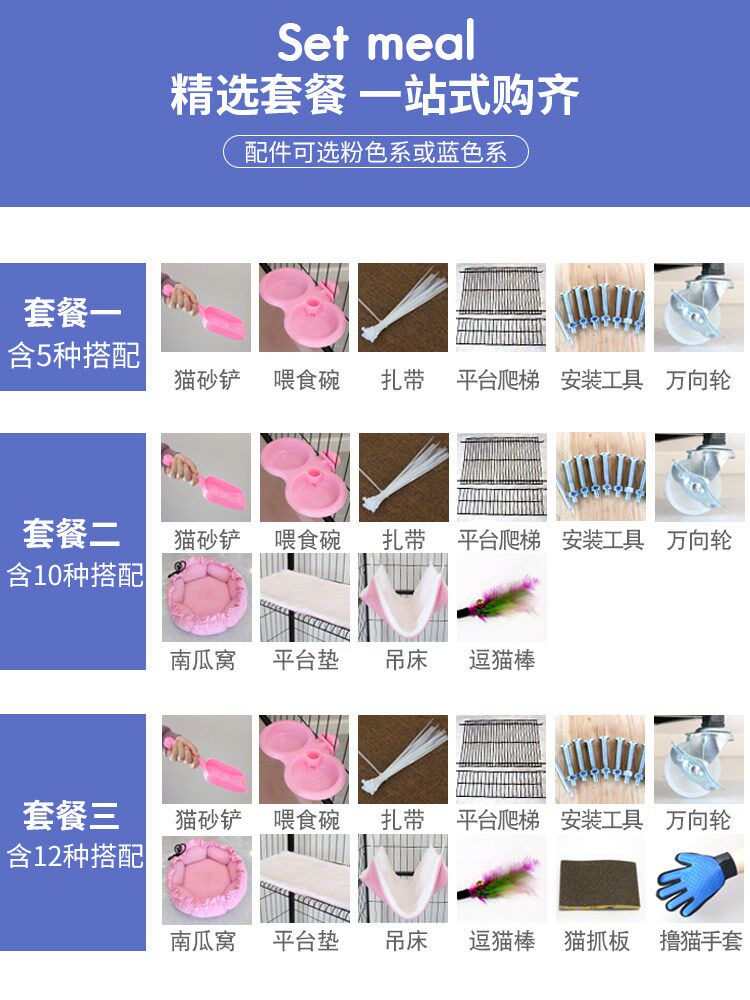 Set meal
精选套餐 一站式购齐

配件可选粉色系或蓝色系

套餐一
含5种搭配

猫砂铲 喂食碗 扎带 平台爬梯 安装工具 万向轮

套餐二
含10种搭配

猫砂铲 喂食碗 扎带 平台爬梯 安装工具 万向轮
南瓜窝 平台垫 吊床 逗猫棒

套餐三
含12种搭配

猫砂铲 喂食碗 扎带 平台爬梯 安装工具 万向轮
南瓜窝 平台垫 吊床 逗猫棒 猫抓板 撸猫手套