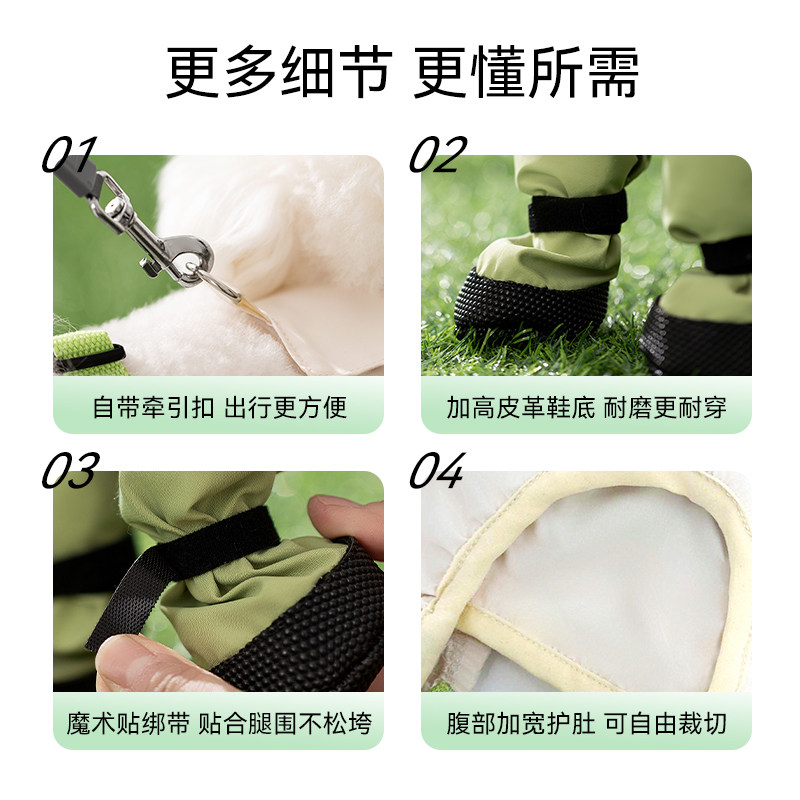 更多细节 更懂所需

01

自带牵引扣 出行更方便

02

加高皮革鞋底 耐磨更耐穿

03

魔术贴绑带 贴合腿围不松垮

04

腹部加宽护肚 可自由裁切