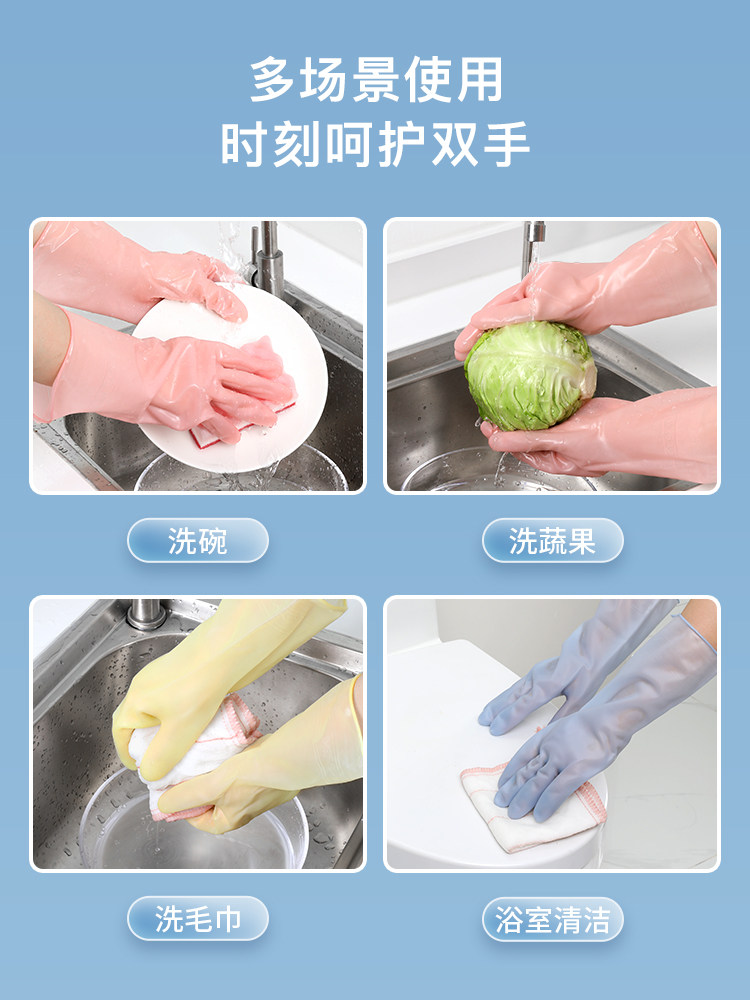 多场景使用
时刻呵护双手

洗碗

洗蔬果

洗毛巾

浴室清洁