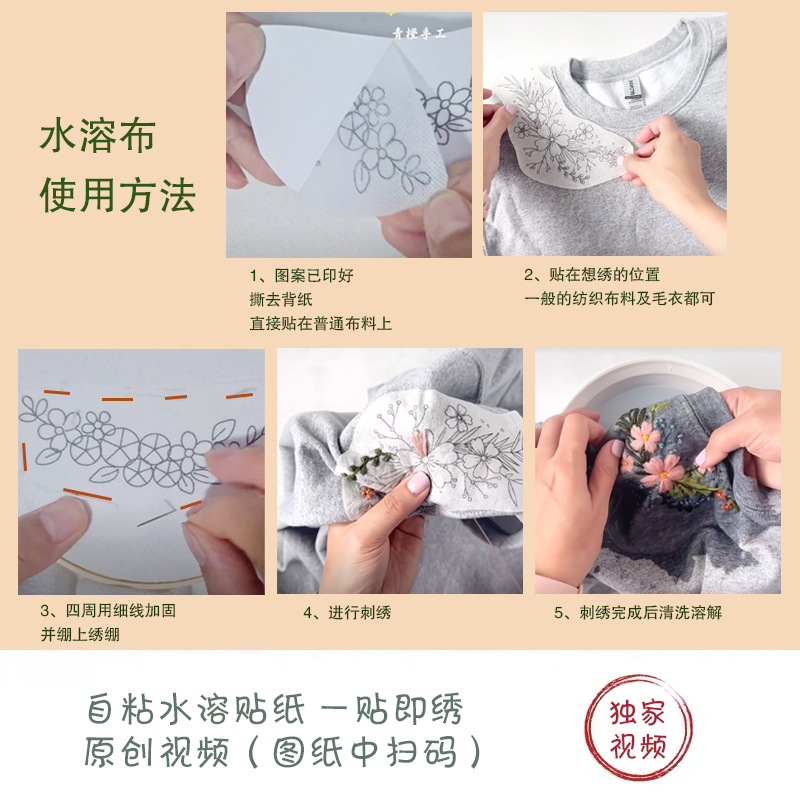 水溶布
使用方法

青橙手工

1、图案已印好
撕去背纸
直接贴在普通布料上

2、贴在想绣的位置
一般的纺织布料及毛衣都可

3、四周用细线加固
并绷上绣绷

4、进行刺绣

5、刺绣完成后清洗溶解

自粘水溶贴纸 一贴即绣
原创视频（图纸中扫码）

独家
视频