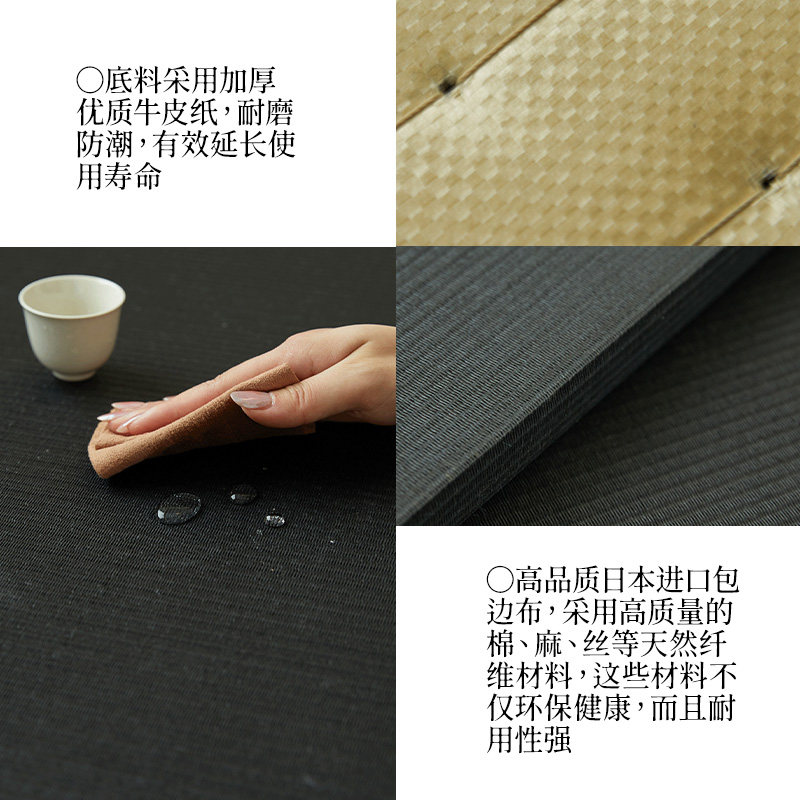 ○底料采用加厚优质牛皮纸，耐磨防潮，有效延长使用寿命

○高品质日本进口包边布，采用高质量的棉、麻、丝等天然纤维材料，这些材料不仅环保健康，而且耐用性强