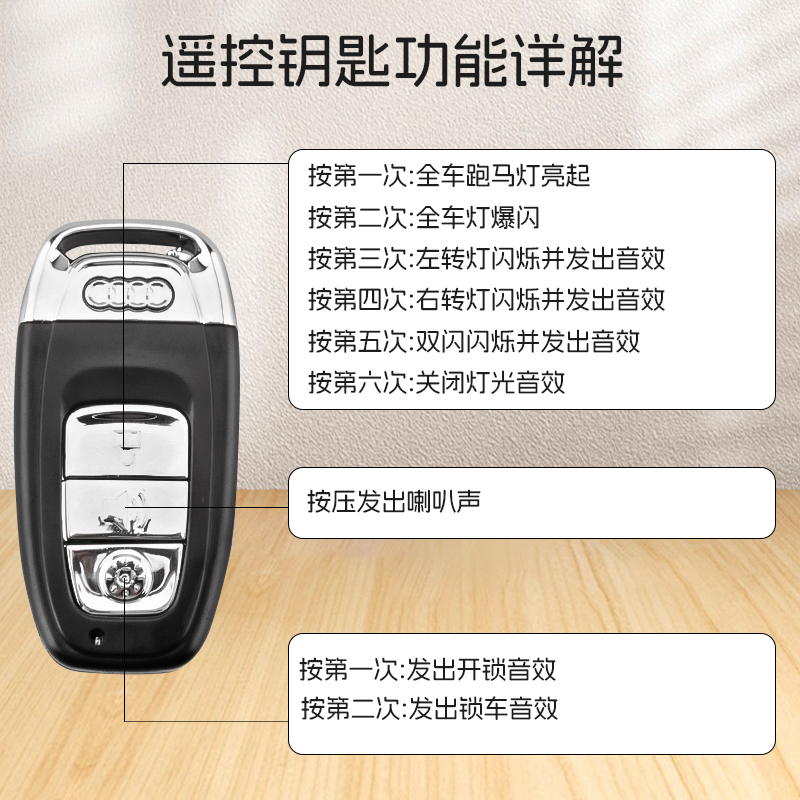 遥控钥匙功能详解

按第一次:全车跑马灯亮起
按第二次:全车灯爆闪
按第三次:左转灯闪烁并发出音效
按第四次:右转灯闪烁并发出音效
按第五次:双闪闪烁并发出音效
按第六次:关闭灯光音效

按压发出喇叭声

按第一次:发出开锁音效
按第二次:发出锁车音效