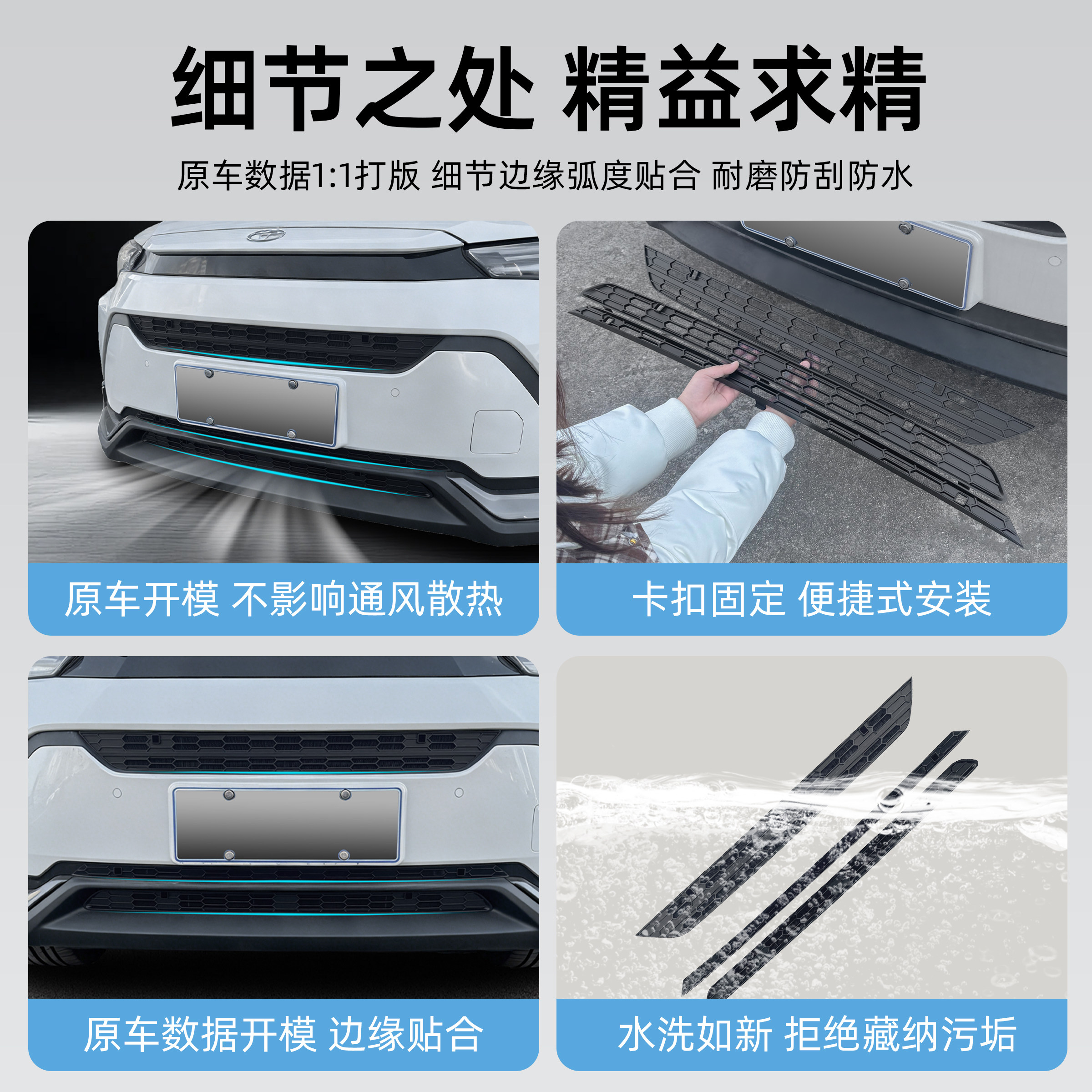 细节之处 精益求精

原车数据1:1打版 细节边缘弧度贴合 耐磨防刮防水

原车开模 不影响通风散热

卡扣固定 便捷式安装

原车数据开模 边缘贴合

水洗如新 拒绝藏纳污垢