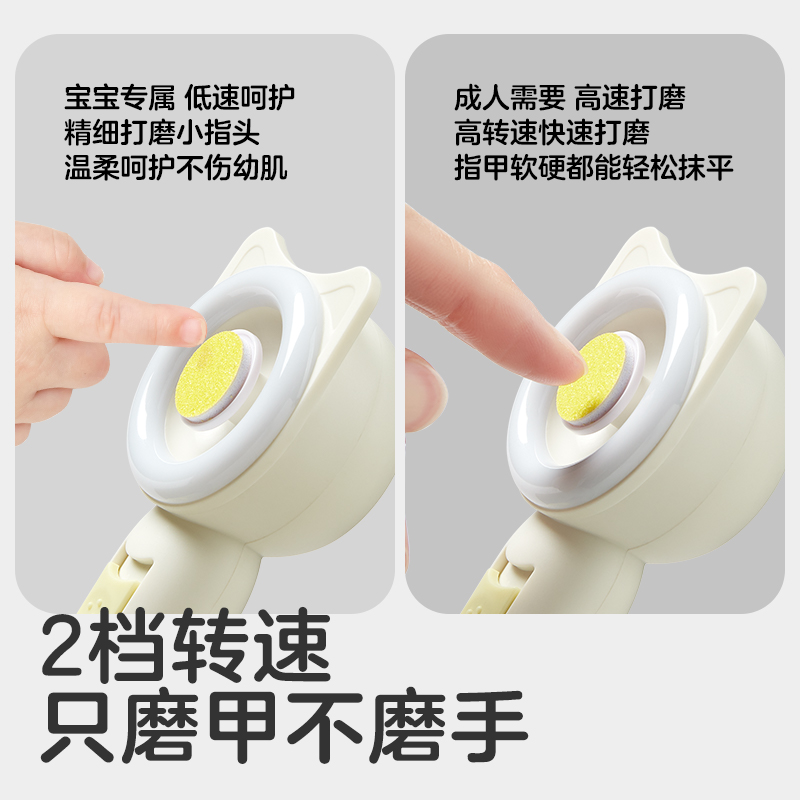 宝宝专属 低速呵护
精细打磨小指头
温柔呵护不伤幼肌

成人需要 高速打磨
高转速快速打磨
指甲软硬都能轻松抹平

2档转速
只磨甲不磨手