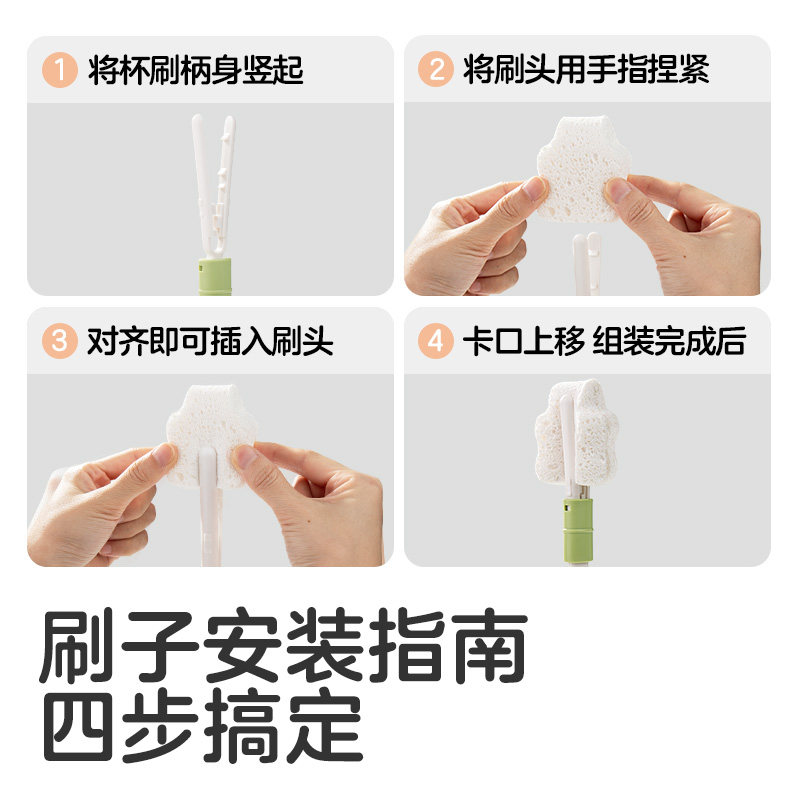 1 将杯刷柄身竖起

2 将刷头用手指捏紧

3 对齐即可插入刷头

4 卡口上移 组装完成后

刷子安装指南
四步搞定