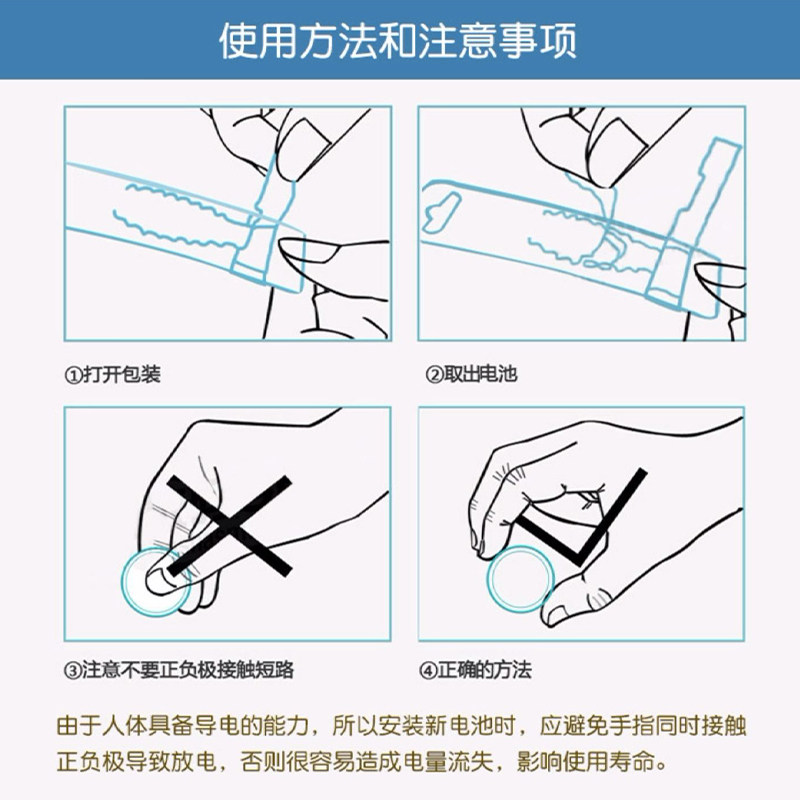 使用方法和注意事项

①打开包装

②取出电池

③注意不要正负极接触短路

④正确的方法

由于人体具备导电的能力，所以安装新电池时，应避免手指同时接触正负极导致放电，否则很容易造成电量流失，影响使用寿命。