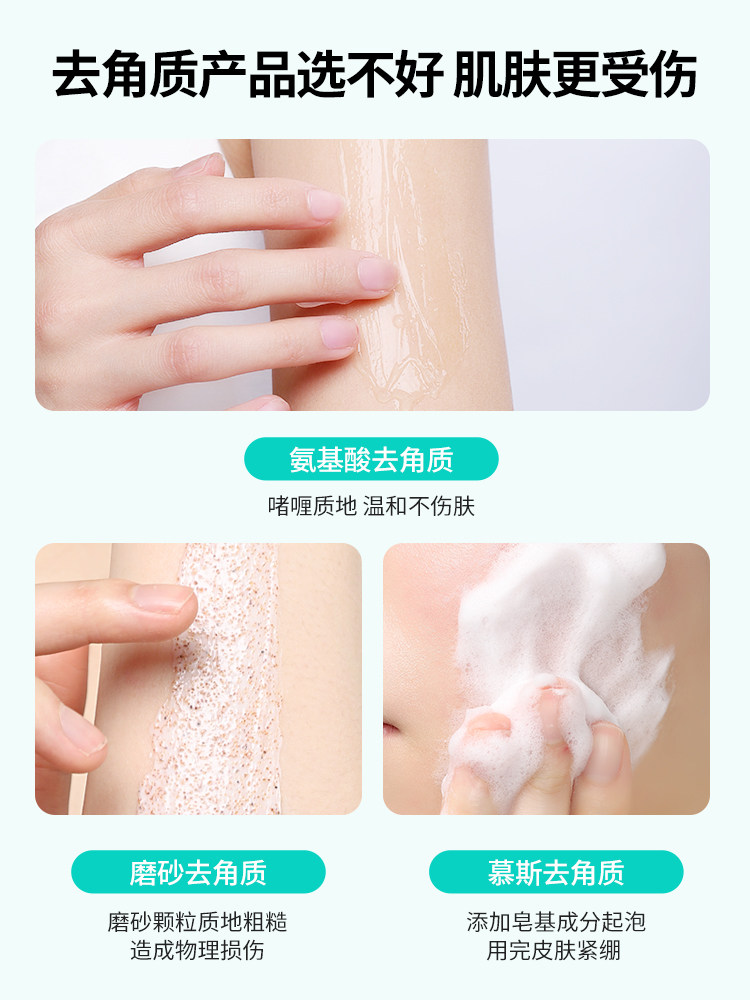 去角质产品选不好 肌肤更受伤

氨基酸去角质

啫喱质地 温和不伤肤

磨砂去角质

磨砂颗粒质地粗糙
造成物理损伤

慕斯去角质

添加皂基成分起泡
用完皮肤紧绷