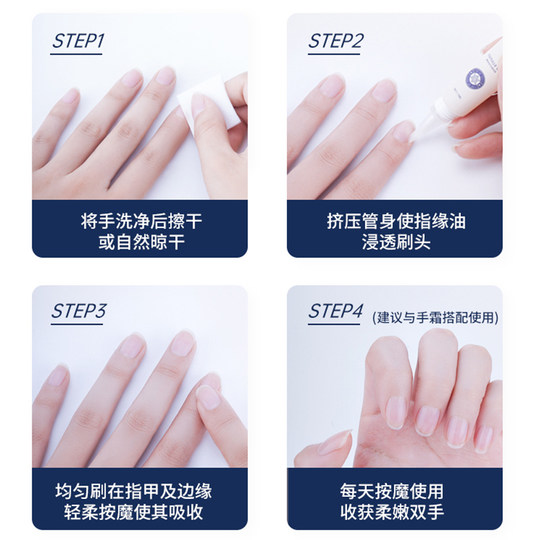 STEP1

将手洗净后擦干
或自然晾干

STEP2

挤压管身使指缘油
浸透刷头

STEP3

均匀刷在指甲及边缘
轻柔按魔使其吸收

STEP4 (建议与手霜搭配使用)

每天按魔使用
收获柔嫩双手