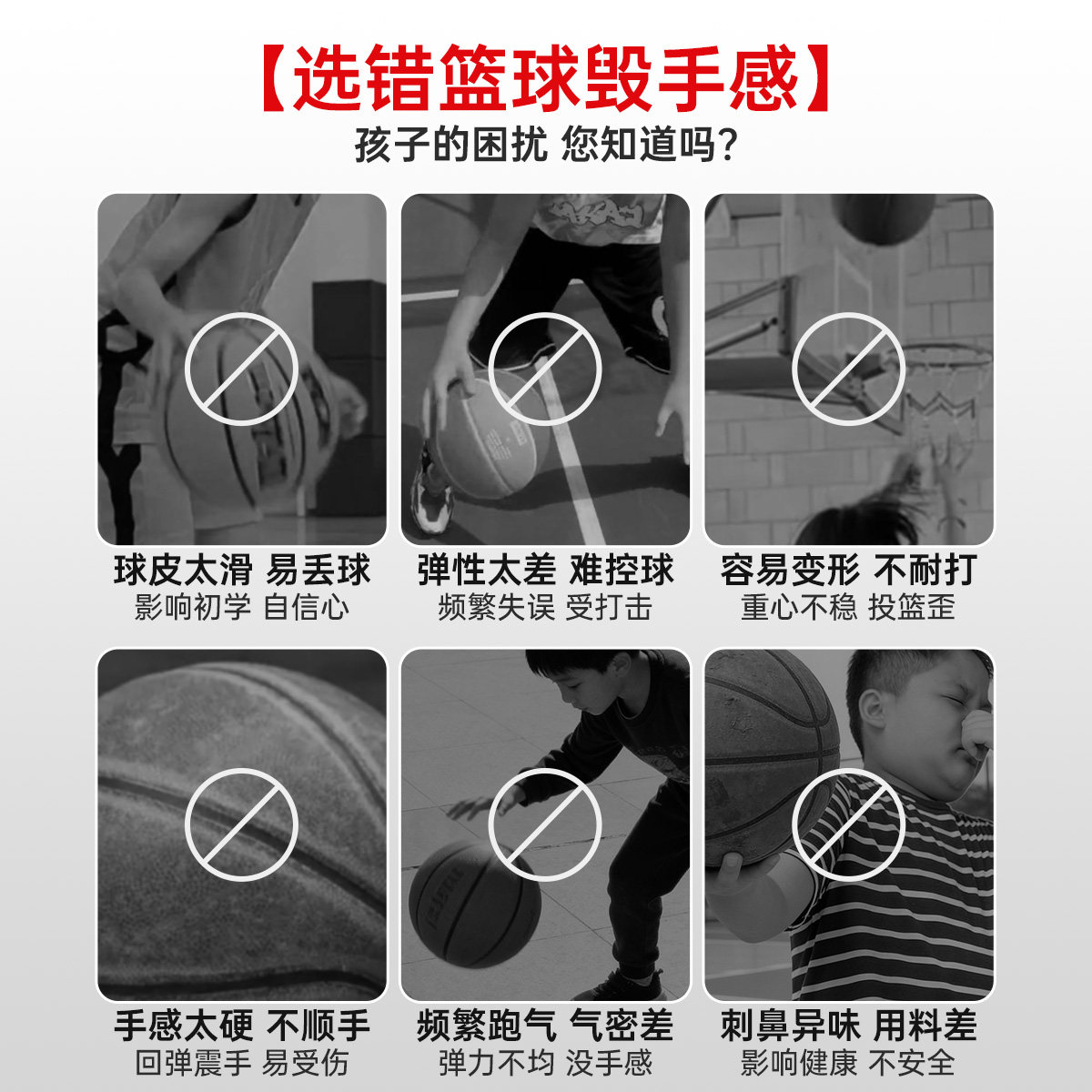 【选错篮球毁手感】
孩子的困扰 您知道吗?

球皮太滑 易丢球
影响初学 自信心

弹性太差 难控球
频繁失误 受打击

容易变形 不耐打
重心不稳 投篮歪

手感太硬 不顺手
回弹震手 易受伤

频繁跑气 气密差
弹力不均 没手感

刺鼻异味 用料差
影响健康 不安全