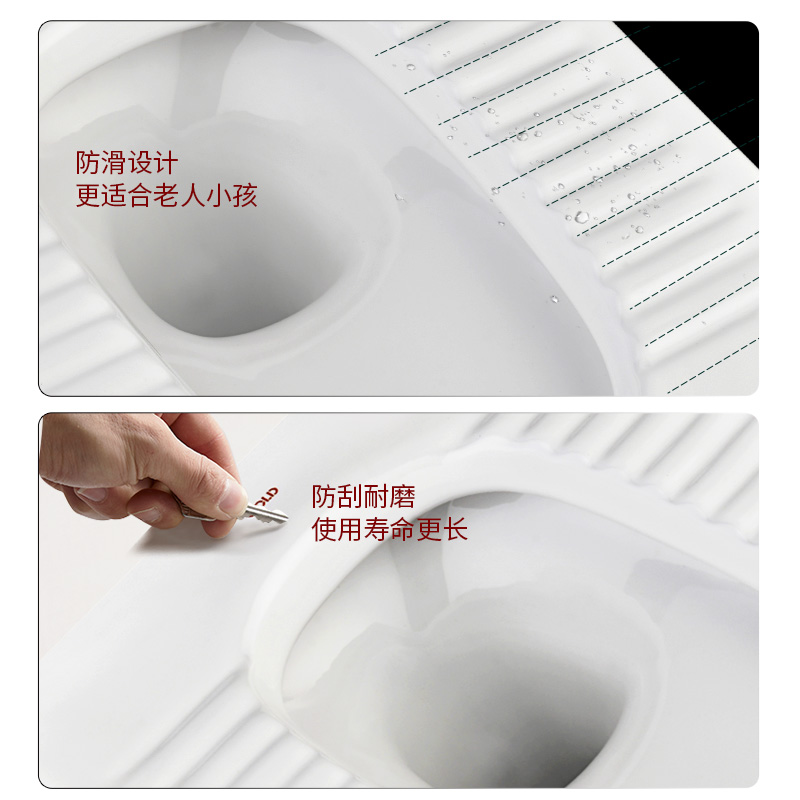 防滑设计
更适合老人小孩

防刮耐磨
使用寿命更长