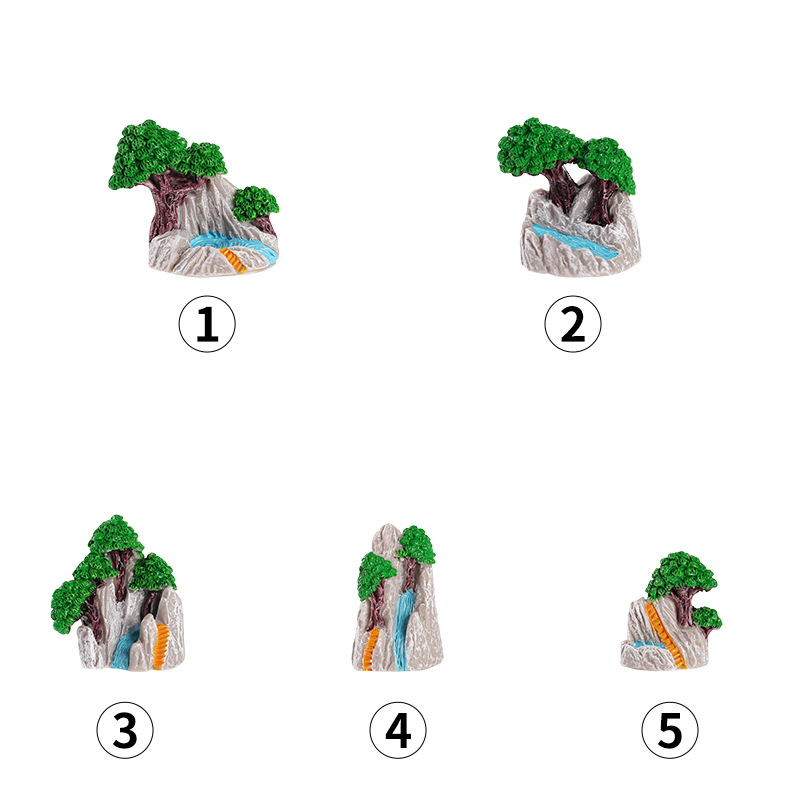 ①

②

③

④

⑤