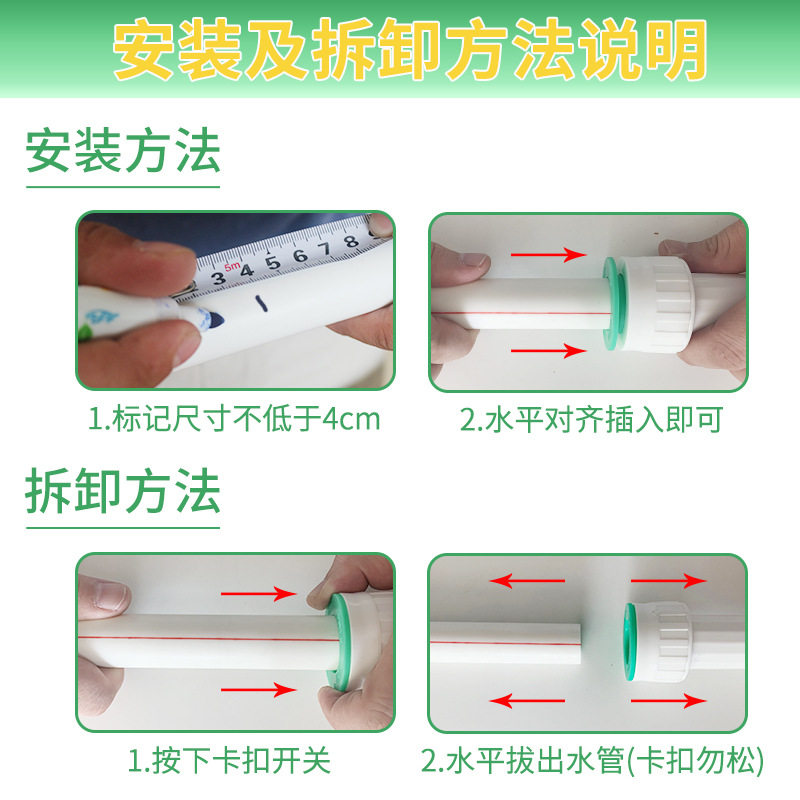 安装及拆卸方法说明

安装方法

5m 3 4 5 6 7 8

1.标记尺寸不低于4cm

2.水平对齐插入即可

拆卸方法

1.按下卡扣开关

2.水平拔出水管(卡扣勿松)