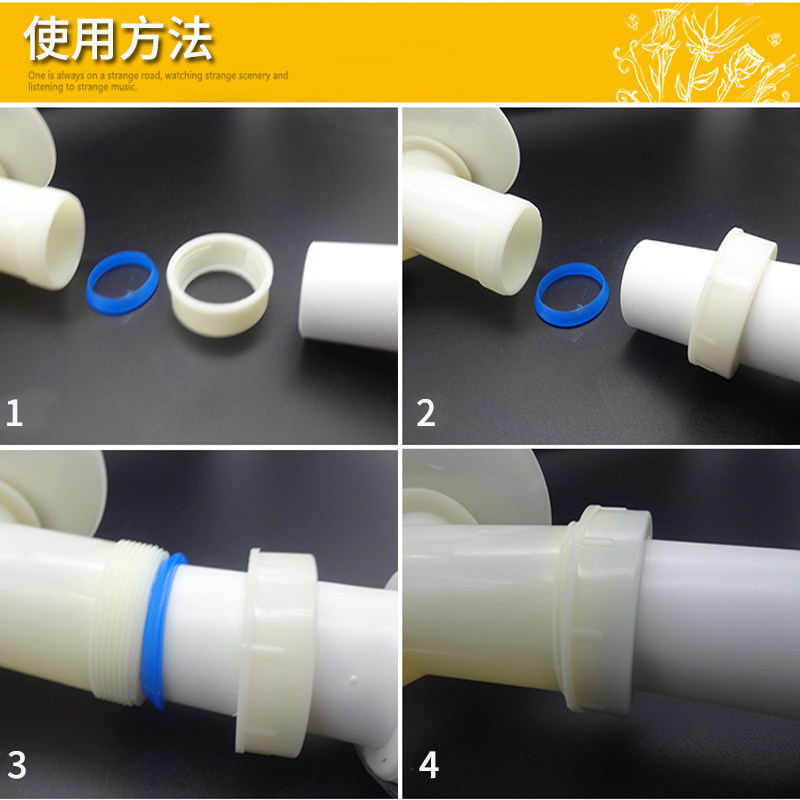 使用方法

One is always on a strange road, watching strange scenery and listening to strange music.

1

2

3

4