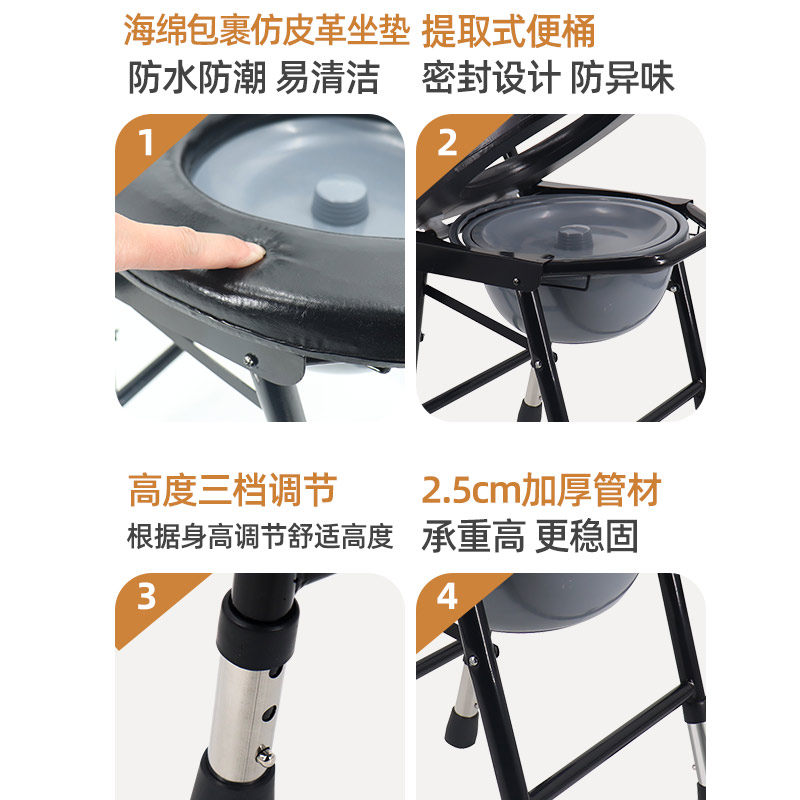 海绵包裹仿皮革坐垫
防水防潮 易清洁

1

提取式便桶
密封设计 防异味

2

高度三档调节
根据身高调节舒适高度

3

2.5cm加厚管材
承重高 更稳固

4