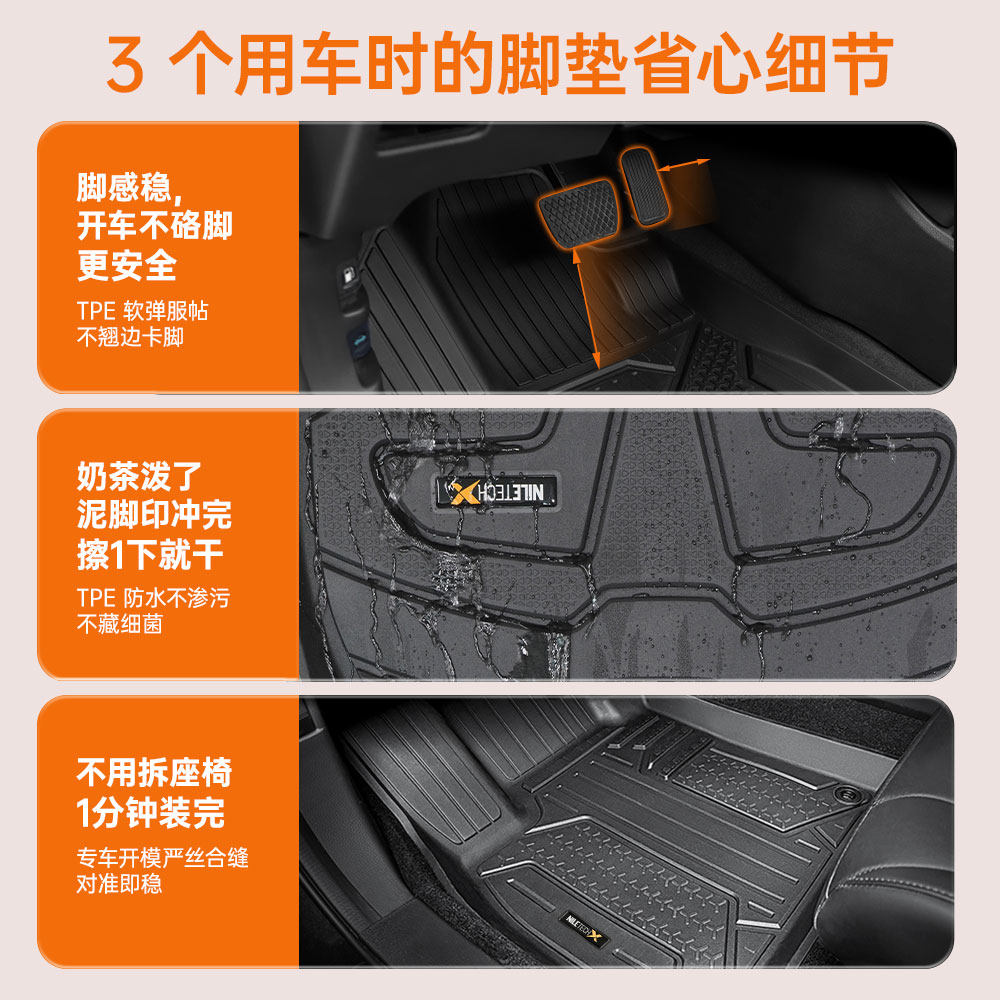 3 个用车时的脚垫省心细节

脚感稳，
开车不硌脚
更安全

TPE 软弹服帖
不翘边卡脚

奶茶泼了
泥脚印冲完
擦1下就干

TPE 防水不渗污
不藏细菌

NILETECH X

不用拆座椅
1分钟装完

专车开模严丝合缝
对准即稳

NILETECH X