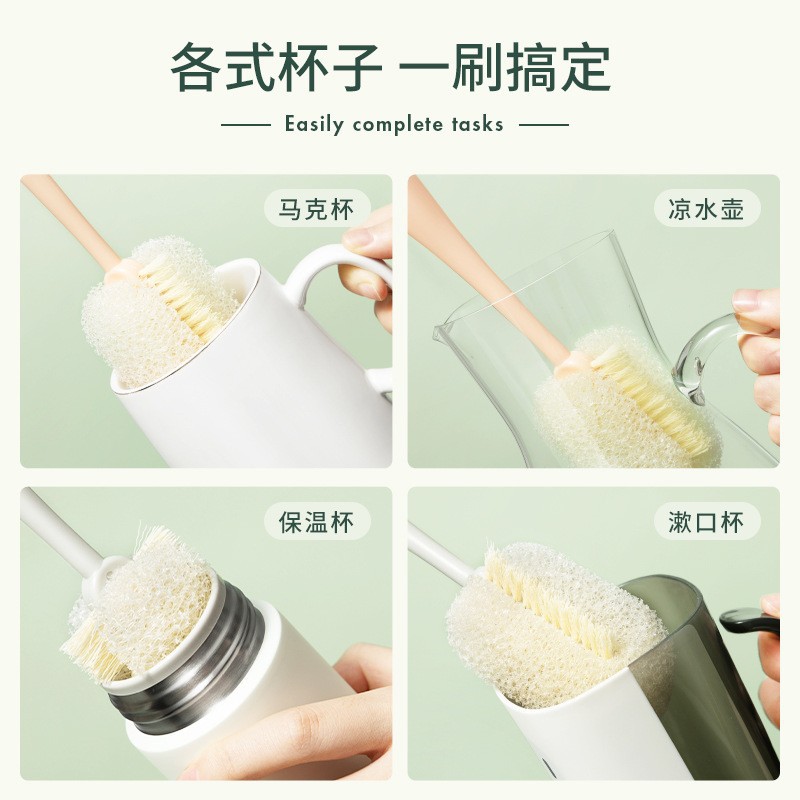 各式杯子 一刷搞定

Easily complete tasks

马克杯

凉水壶

保温杯

漱口杯