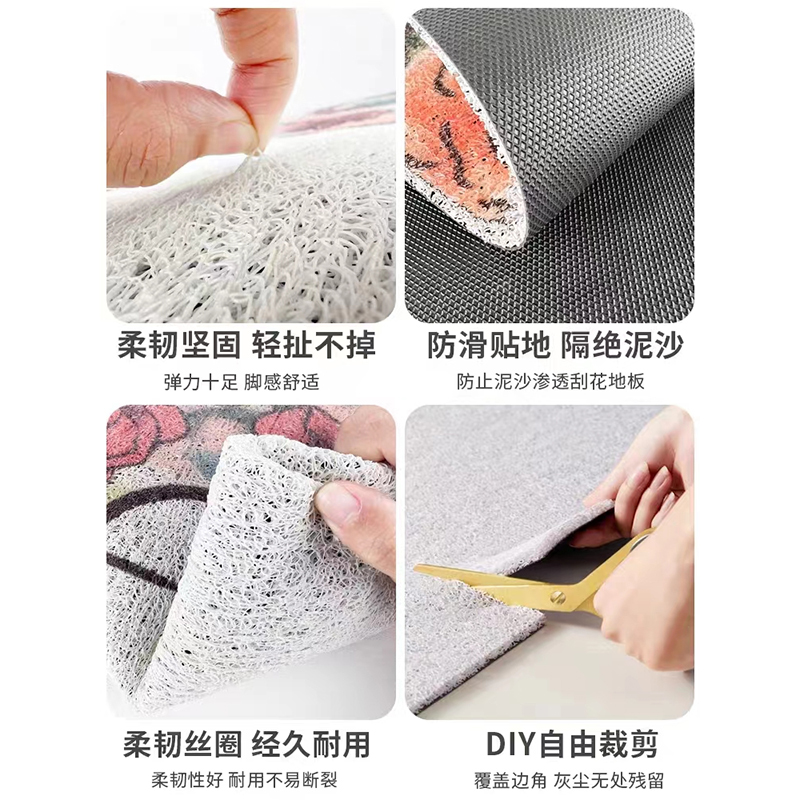 柔韧坚固 轻扯不掉

弹力十足 脚感舒适

防滑贴地 隔绝泥沙

防止泥沙渗透刮花地板

柔韧丝圈 经久耐用

柔韧性好 耐用不易断裂

DIY自由裁剪

覆盖边角 灰尘无处残留