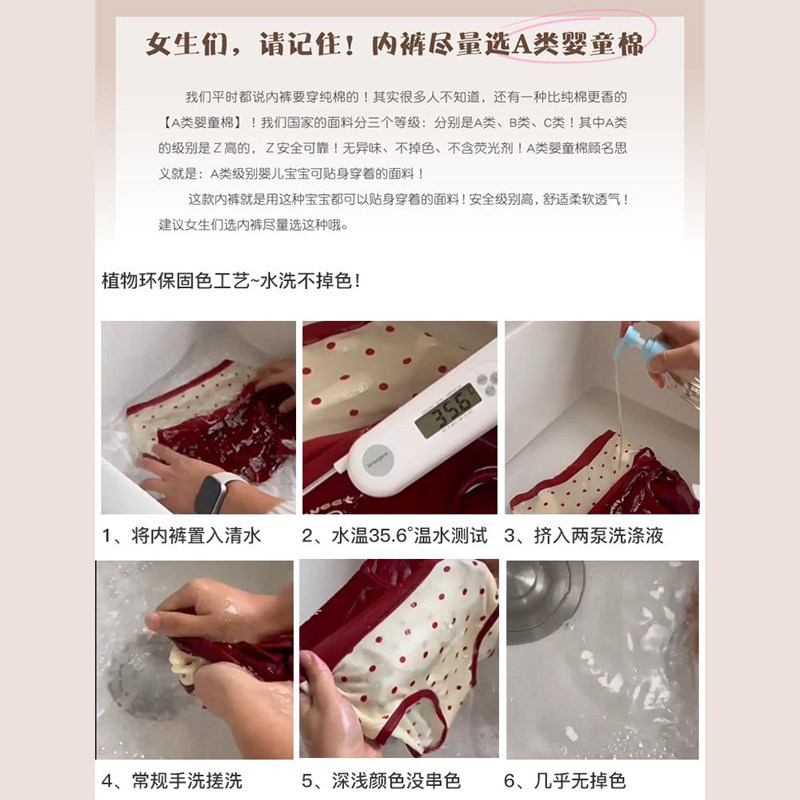 女生们，请记住！内裤尽量选A类婴童棉

我们平时都说内裤要穿纯棉的！其实很多人不知道，还有一种比纯棉更香的【A类婴童棉】！我们国家的面料分三个等级：分别是A类、B类、C类！其中A类的级别是Z高的，Z安全可靠！无异味、不掉色、不含荧光剂！A类婴童棉顾名思义就是：A类级别婴儿宝宝可贴身穿着的面料！

这款内裤就是用这种宝宝都可以贴身穿着的面料！安全级别高，舒适柔软透气！建议女生们选内裤尽量选这种哦。

植物环保固色工艺~水洗不掉色！

35.6

1、将内裤置入清水

2、水温35.6°温水测试

3、挤入两泵洗涤液

4、常规手洗搓洗

5、深浅颜色没串色

6、几乎无掉色