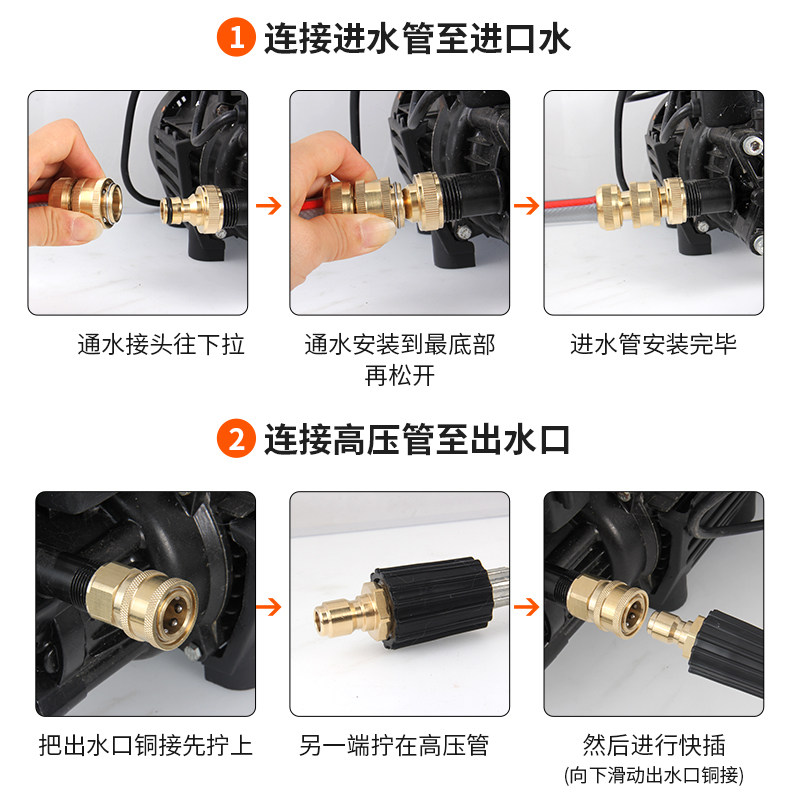 1 连接进水管至进口水

通水接头往下拉

通水安装到最底部再松开

进水管安装完毕

2 连接高压管至出水口

把出水口铜接先拧上

另一端拧在高压管

然后进行快插
(向下滑动出水口铜接)