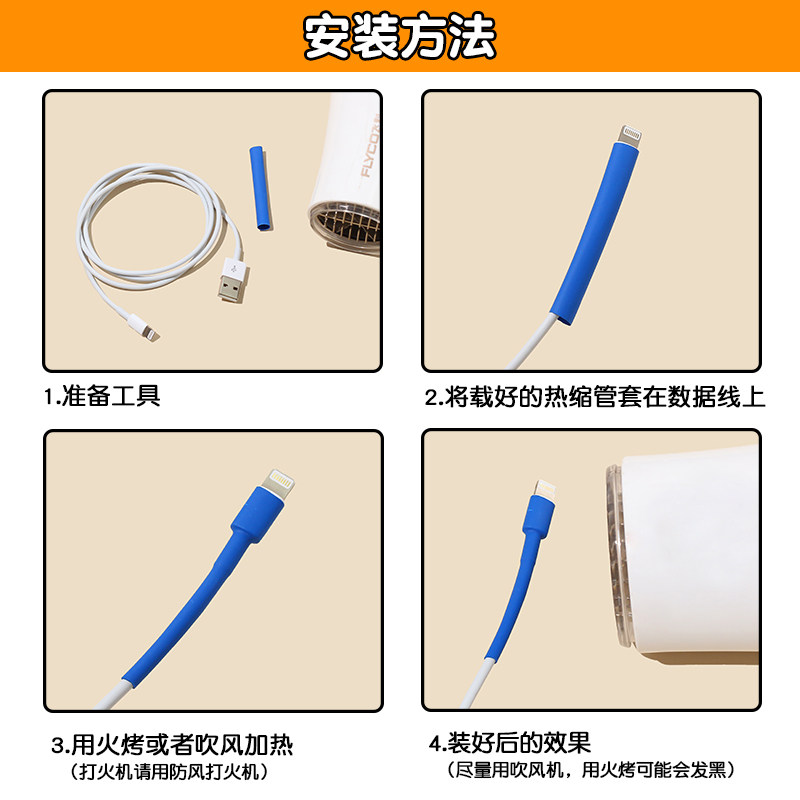 安装方法

FLYCO

1.准备工具

2.将载好的热缩管套在数据线上

3.用火烤或者吹风加热
（打火机请用防风打火机）

4.装好后的效果
（尽量用吹风机，用火烤可能会发黑）