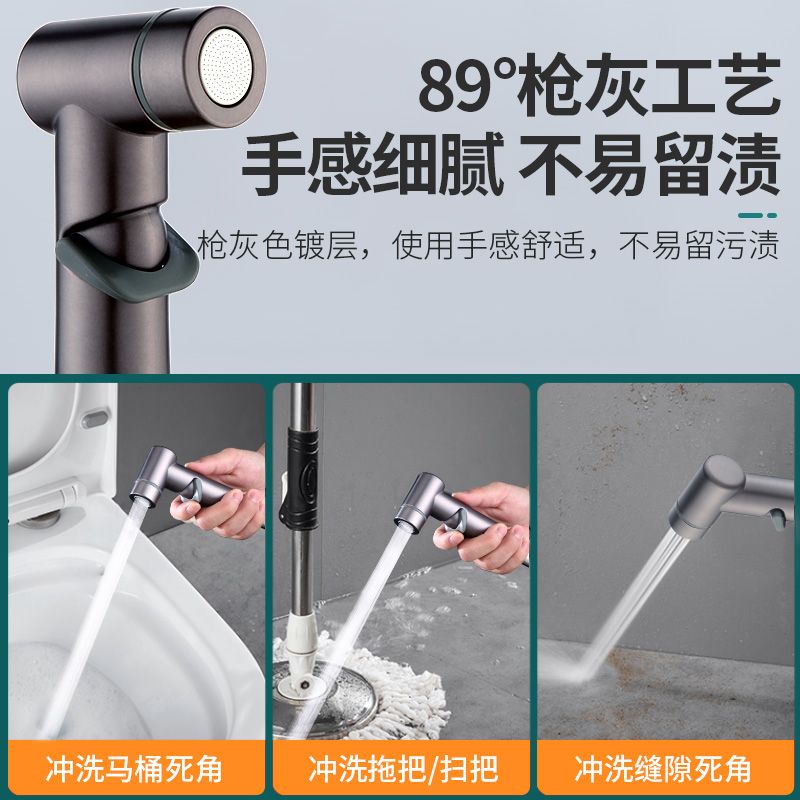 89°枪灰工艺
手感细腻 不易留渍

枪灰色镀层，使用手感舒适，不易留污渍

冲洗马桶死角

冲洗拖把/扫把

冲洗缝隙死角