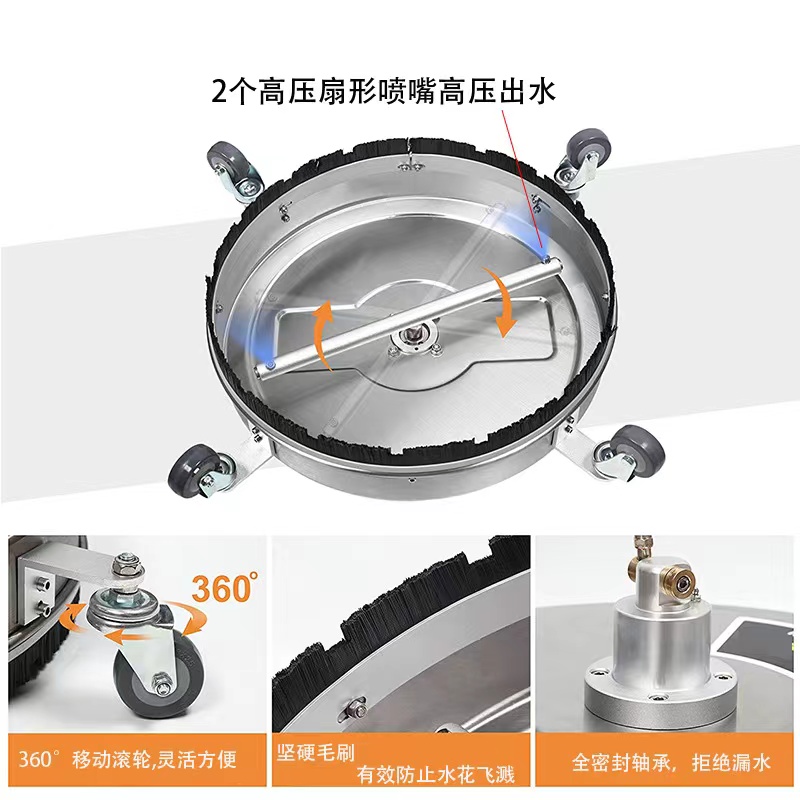 2个高压扇形喷嘴高压出水

360°

360° 移动滚轮,灵活方便

坚硬毛刷
有效防止水花飞溅

全密封轴承，拒绝漏水