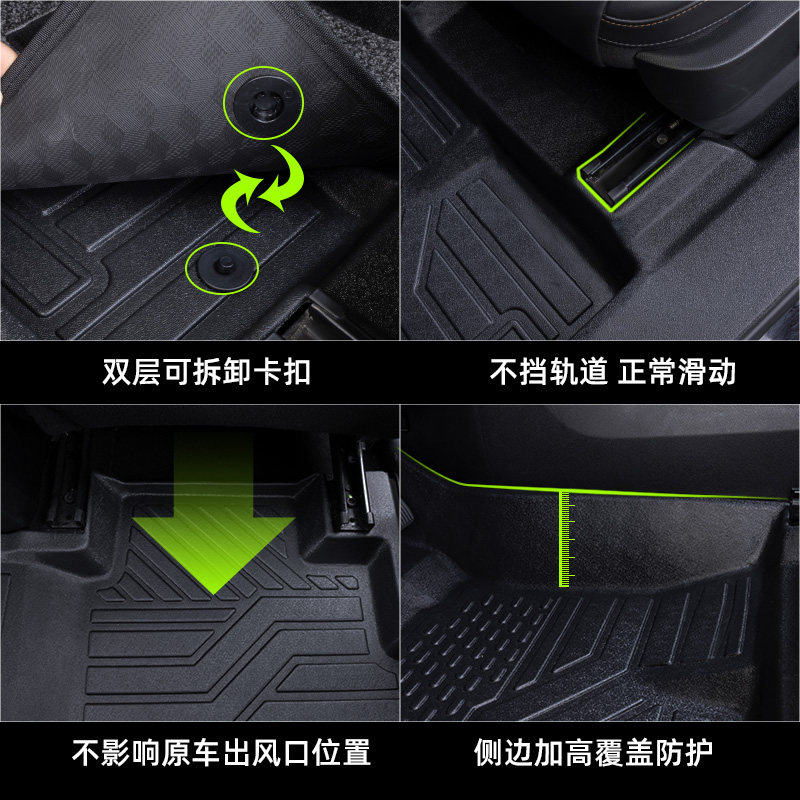 双层可拆卸卡扣

不挡轨道 正常滑动

不影响原车出风口位置

侧边加高覆盖防护