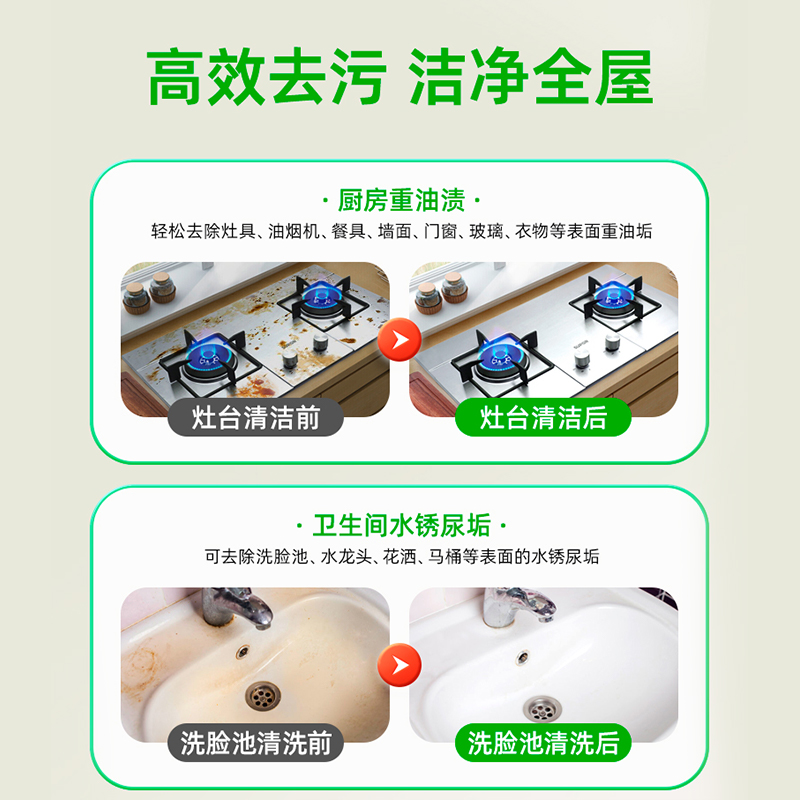 高效去污 洁净全屋

· 厨房重油渍 ·

轻松去除灶具、油烟机、餐具、墙面、门窗、玻璃、衣物等表面重油垢

灶台清洁前

灶台清洁后

· 卫生间水锈尿垢 ·

可去除洗脸池、水龙头、花洒、马桶等表面的水锈尿垢

洗脸池清洗前

洗脸池清洗后