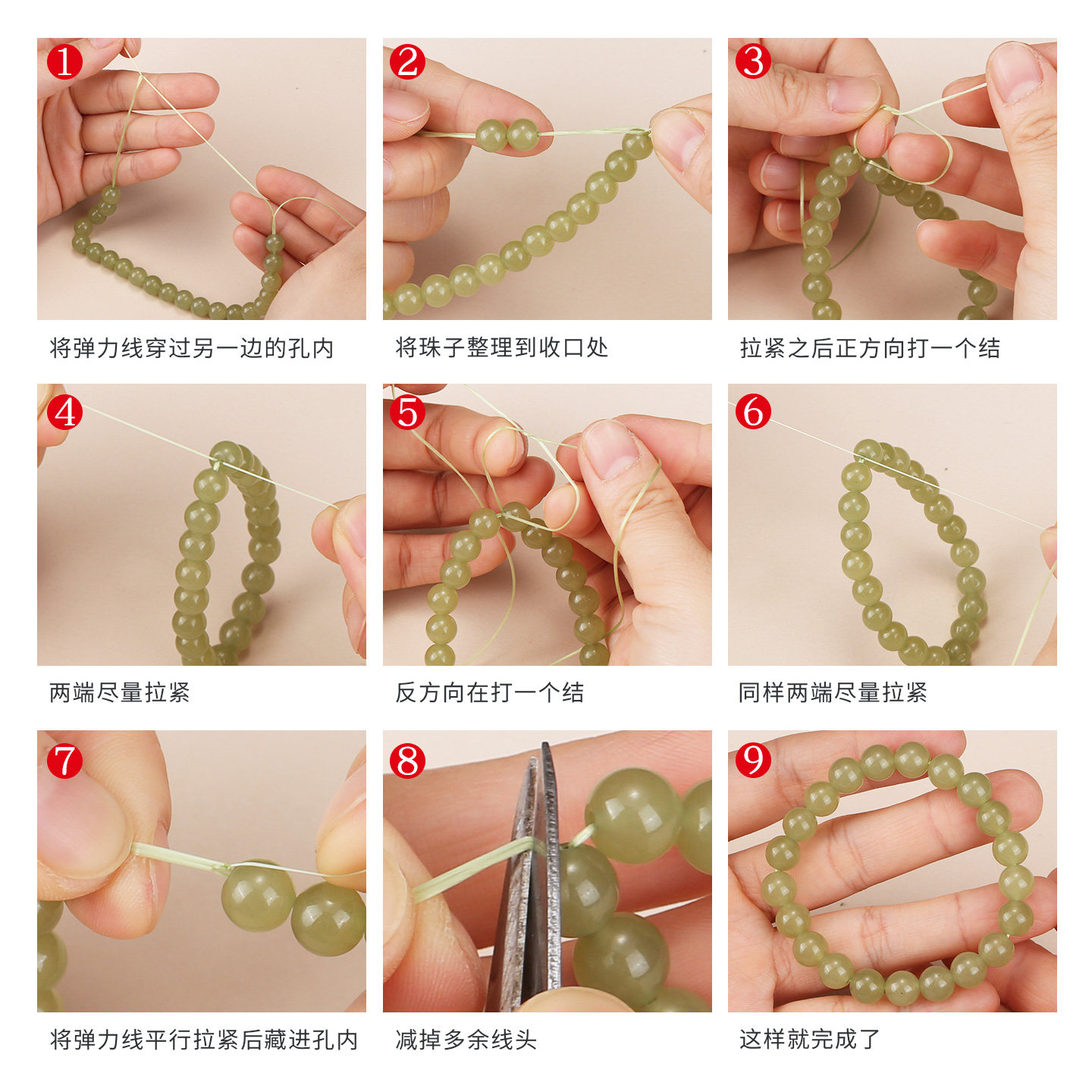 1
将弹力线穿过另一边的孔内

2
将珠子整理到收口处

3
拉紧之后正方向打一个结

4
两端尽量拉紧

5
反方向在打一个结

6
同样两端尽量拉紧

7
将弹力线平行拉紧后藏进孔内

8
减掉多余线头

9
这样就完成了