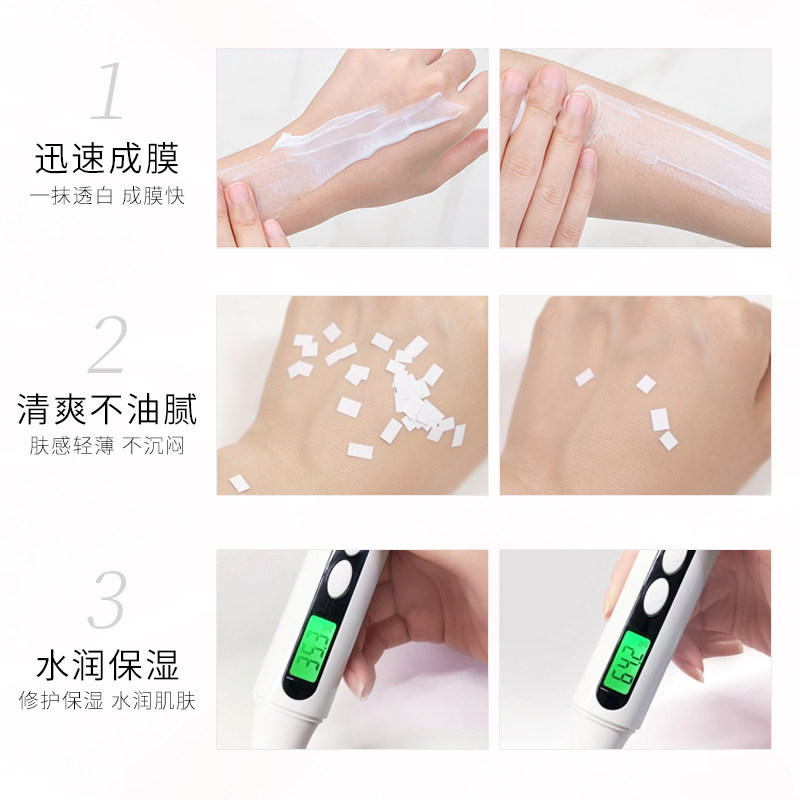 1

迅速成膜

一抹透白 成膜快

2

清爽不油腻

肤感轻薄 不沉闷

3

水润保湿

修护保湿 水润肌肤

35.5%

64.2%