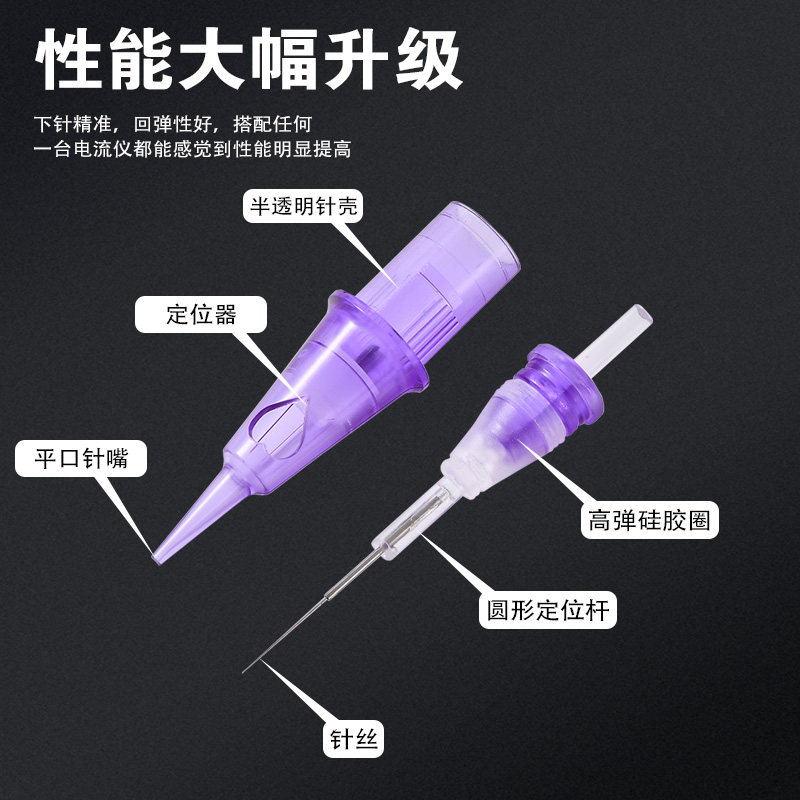 性能大幅升级

下针精准，回弹性好，搭配任何一台电流仪都能感觉到性能明显提高

半透明针壳

定位器

平口针嘴

高弹硅胶圈

圆形定位杆

针丝