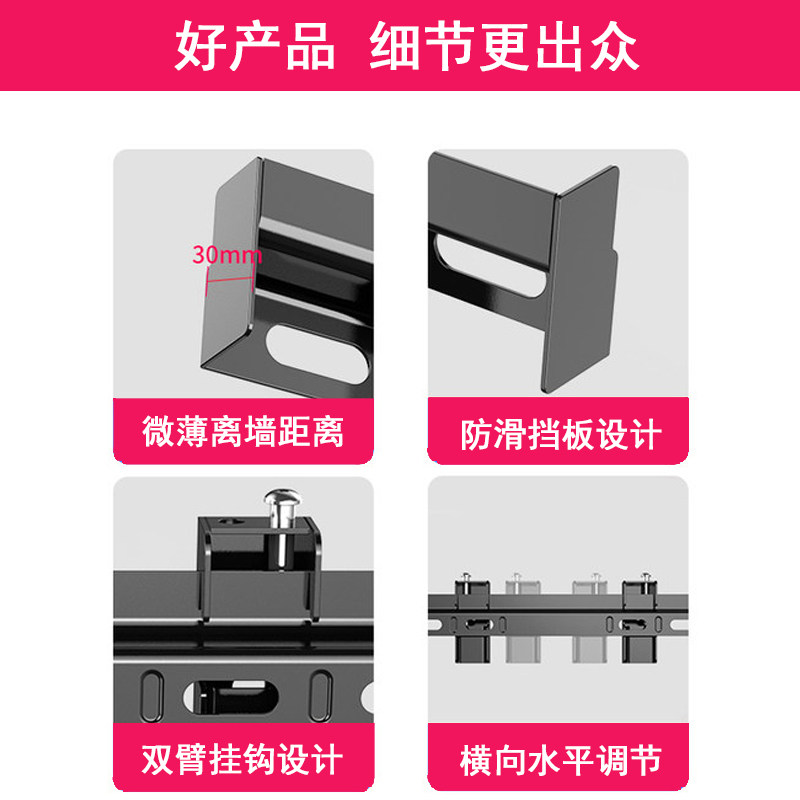 好产品 细节更出众

30mm

微薄离墙距离

防滑挡板设计

双臂挂钩设计

横向水平调节