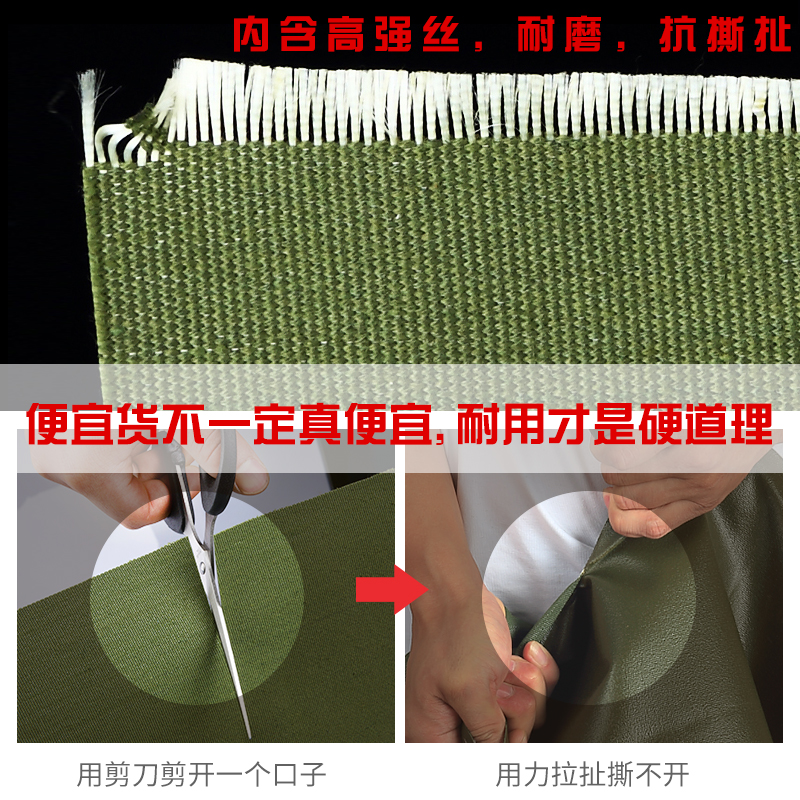 内含高强丝，耐磨，抗撕扯

便宜货不一定真便宜，耐用才是硬道理

用剪刀剪开一个口子

用力拉扯撕不开