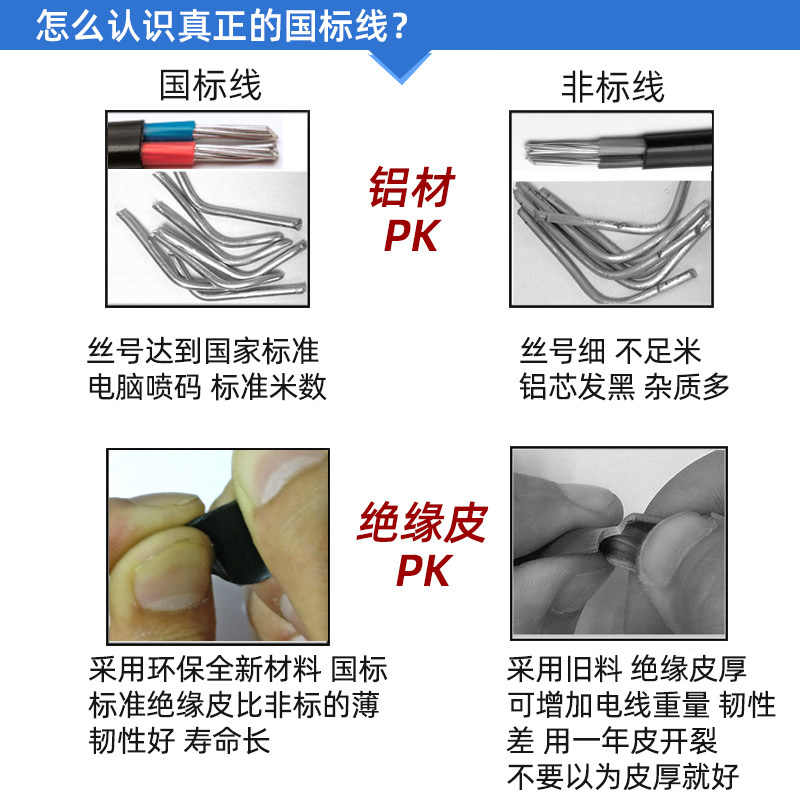 怎么认识真正的国标线？

国标线

非标线

铝材
PK

丝号达到国家标准
电脑喷码 标准米数

丝号细 不足米
铝芯发黑 杂质多

绝缘皮
PK

采用环保全新材料 国标标准绝缘皮比非标的薄 韧性好 寿命长

采用旧料 绝缘皮厚 可增加电线重量 韧性差 用一年皮开裂
不要以为皮厚就好