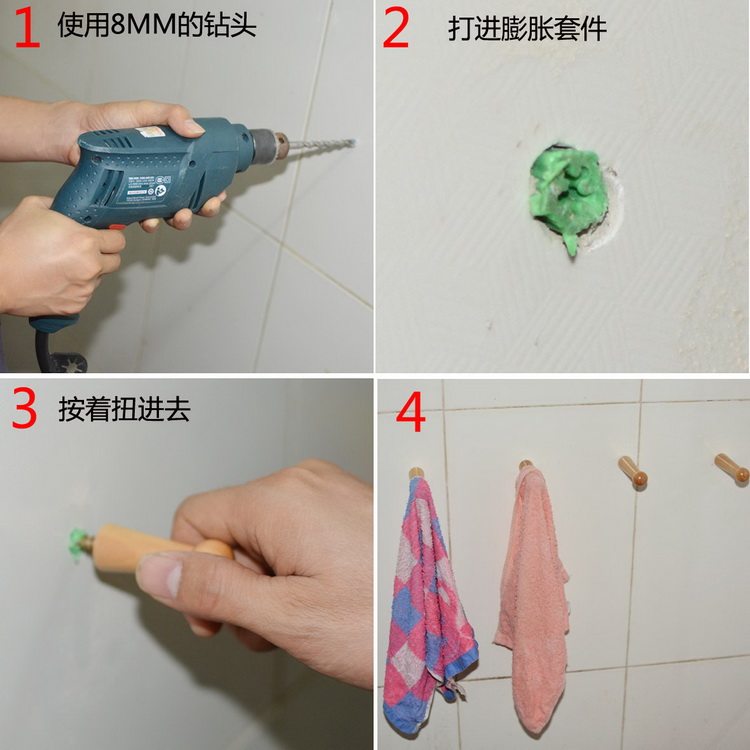 1 使用8MM的钻头

2 打进膨胀套件

3 按着扭进去

4