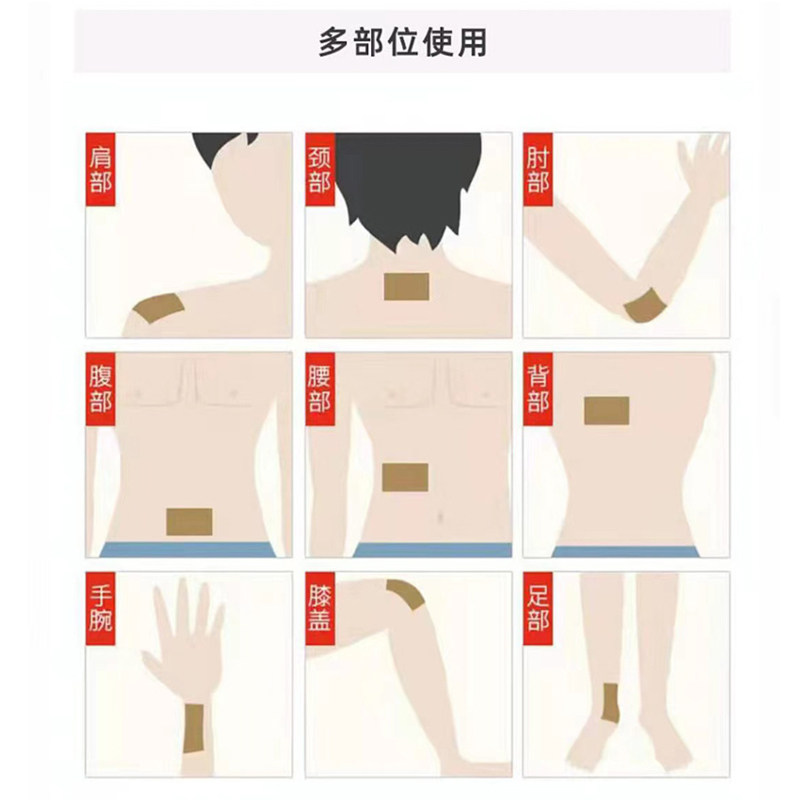 多部位使用

肩部

颈部

肘部

腹部

腰部

背部

手腕

膝盖

足部