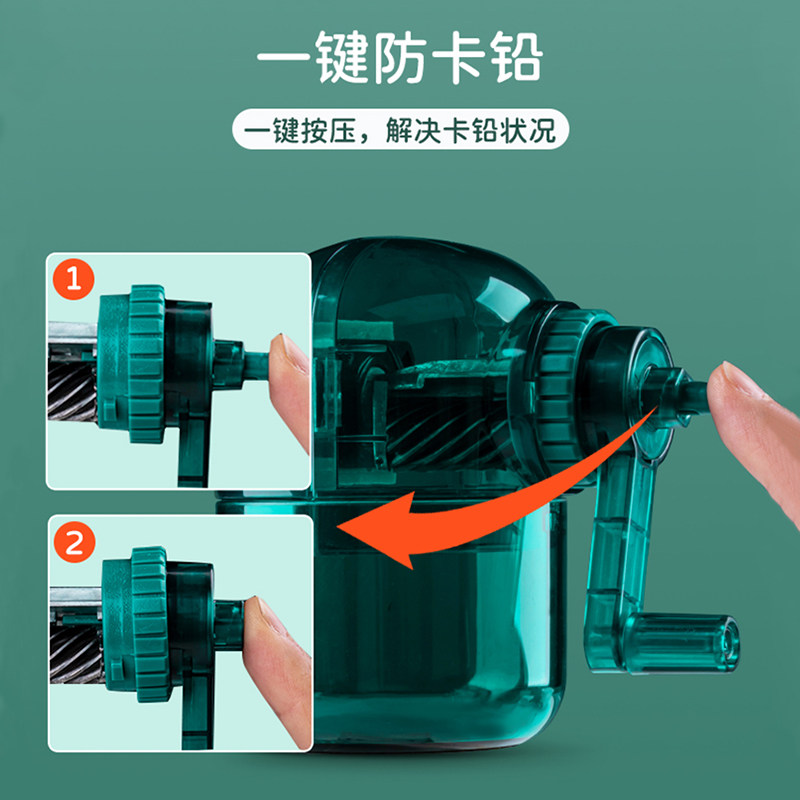 一键防卡铅

一键按压，解决卡铅状况

1

2