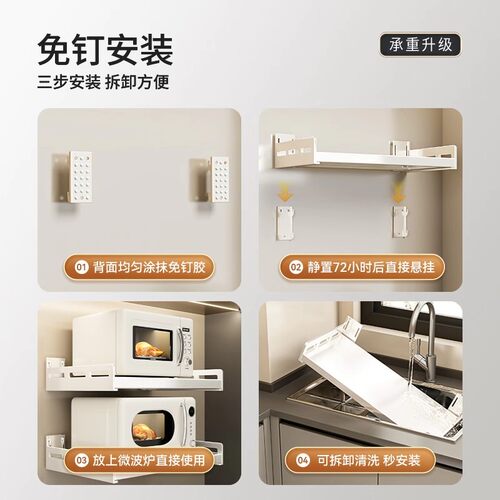 免钉安装
三步安装 拆卸方便

承重升级

01 背面均匀涂抹免钉胶

02 静置72小时后直接悬挂

03 放上微波炉直接使用

04 可拆卸清洗 秒安装