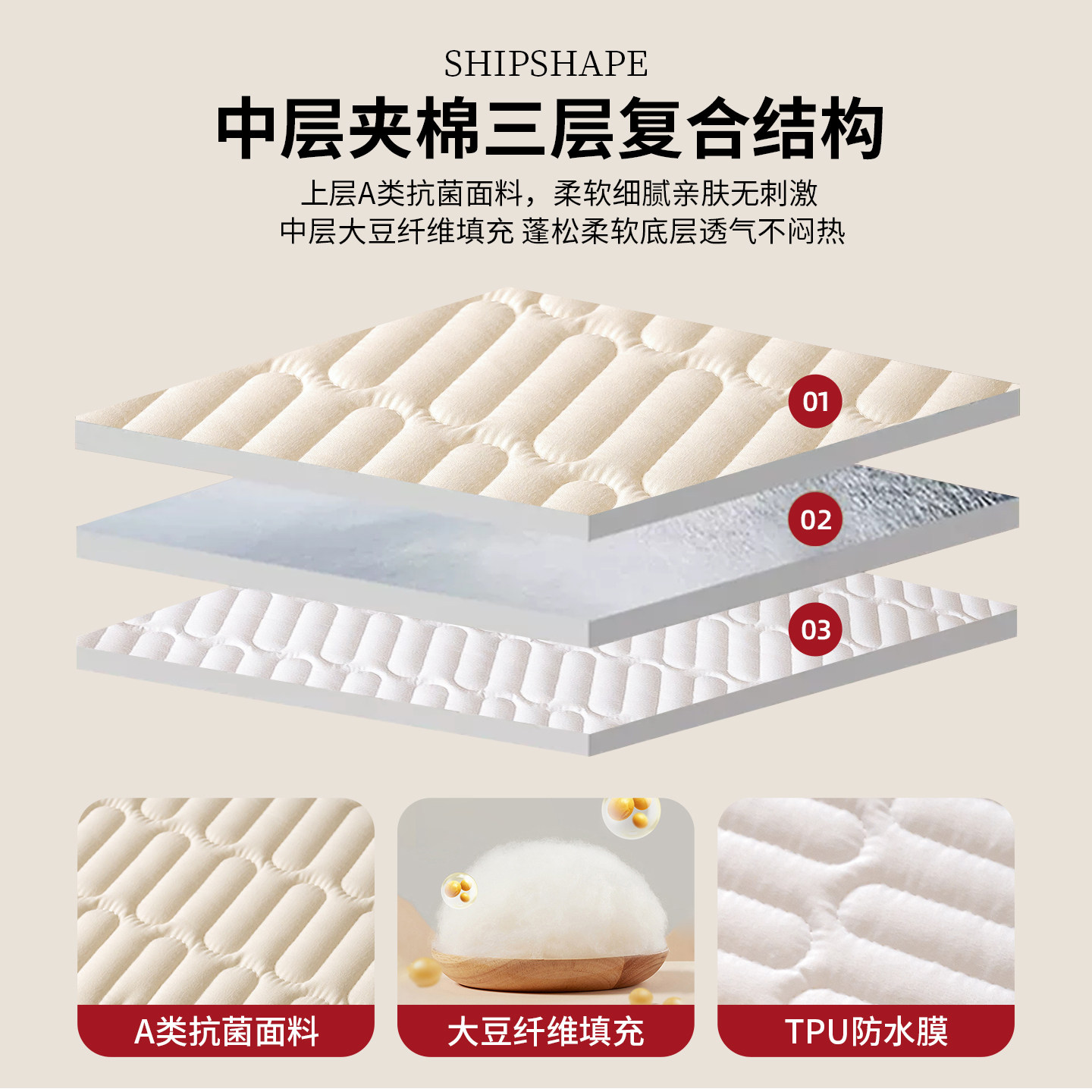 SHIPSHAPE

中层夹棉三层复合结构

上层A类抗菌面料，柔软细腻亲肤无刺激
中层大豆纤维填充 蓬松柔软底层透气不闷热

01

02

03

A类抗菌面料

大豆纤维填充

TPU防水膜