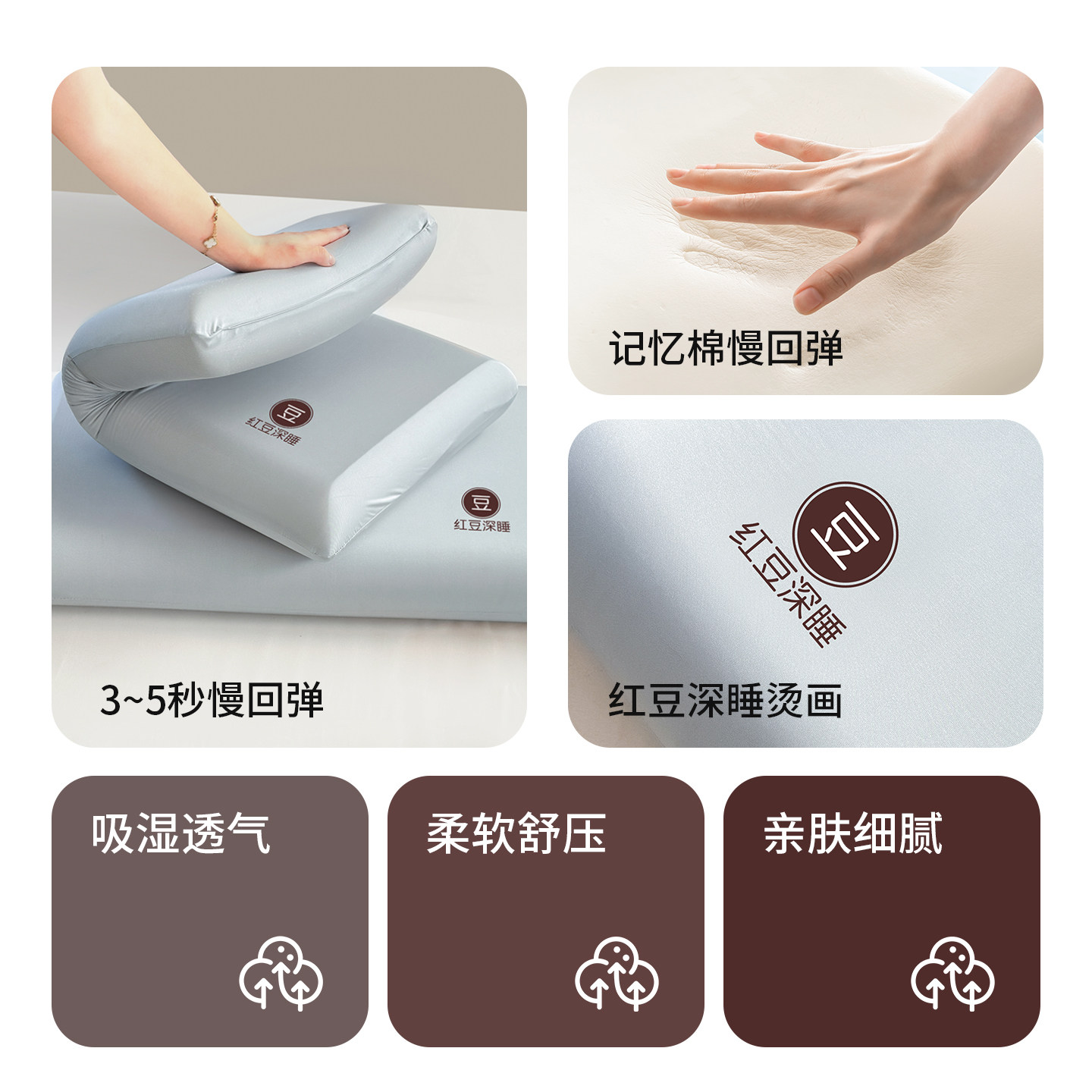 豆
红豆深睡

豆
红豆深睡

3~5秒慢回弹

记忆棉慢回弹

豆
红豆深睡

红豆深睡烫画

吸湿透气

柔软舒压

亲肤细腻