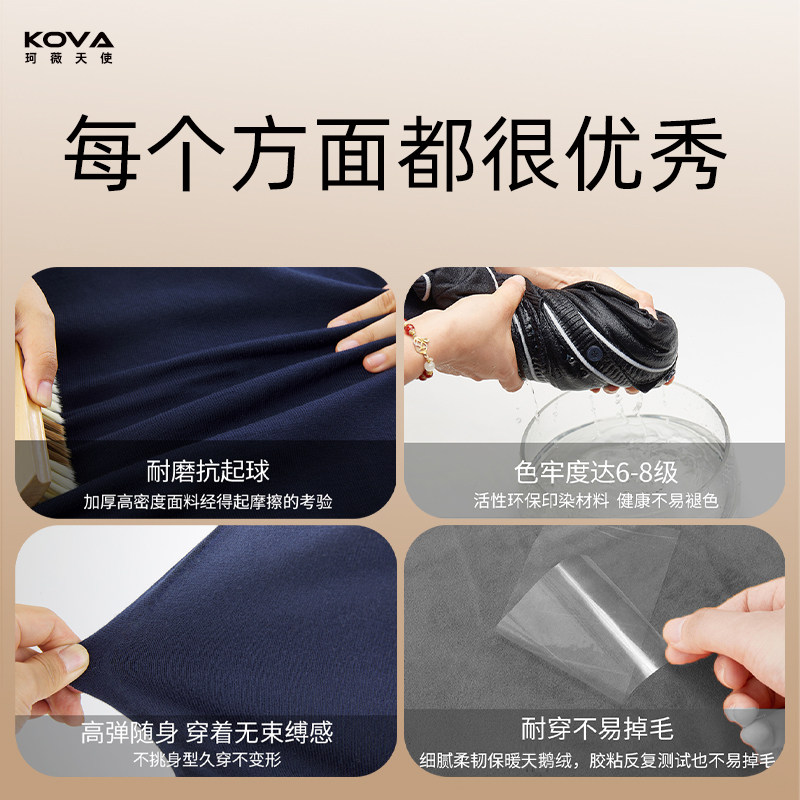 KOVA
珂薇天使

每个方面都很优秀

耐磨抗起球
加厚高密度面料经得起摩擦的考验

色牢度达6-8级
活性环保印染材料 健康不易褪色

高弹随身 穿着无束缚感
不挑身型久穿不变形

耐穿不易掉毛
细腻柔韧保暖天鹅绒，胶粘反复测试也不易掉毛