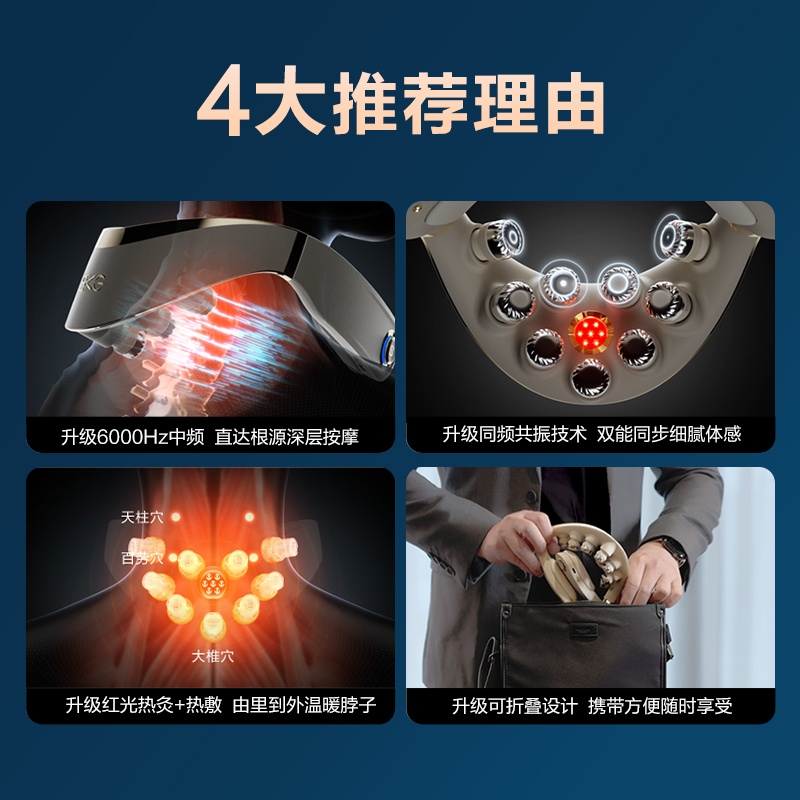 4大推荐理由

SKG

升级6000Hz中频 直达根源深层按摩

升级同频共振技术 双能同步细腻体感

天柱穴

百劳穴

大椎穴

升级红光热灸+热敷 由里到外温暖脖子

升级可折叠设计 携带方便随时享受