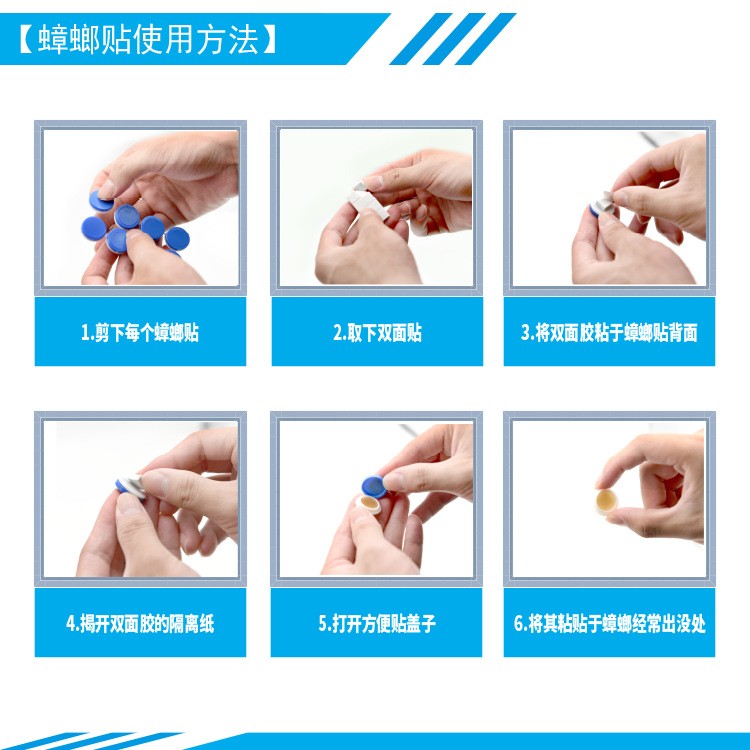 【蟑螂贴使用方法】

1.剪下每个蟑螂贴

2.取下双面贴

3.将双面胶粘于蟑螂贴背面

4.揭开双面胶的隔离纸

5.打开方便贴盖子

6.将其粘贴于蟑螂经常出没处