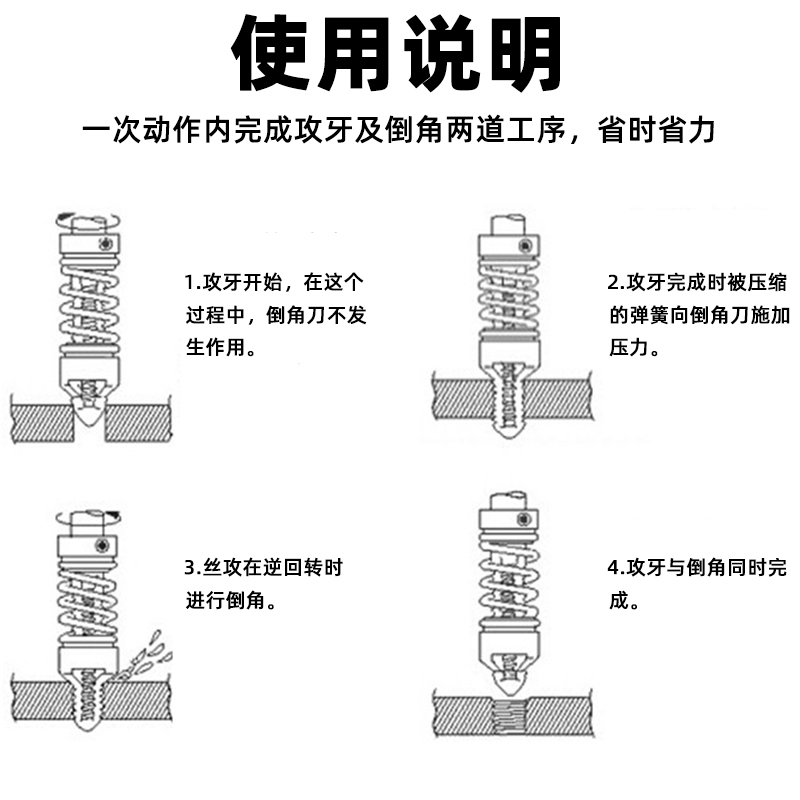 使用说明

一次动作内完成攻牙及倒角两道工序，省时省力

1.攻牙开始，在这个过程中，倒角刀不发生作用。

2.攻牙完成时被压缩的弹簧向倒角刀施加压力。

3.丝攻在逆回转时进行倒角。

4.攻牙与倒角同时完成。