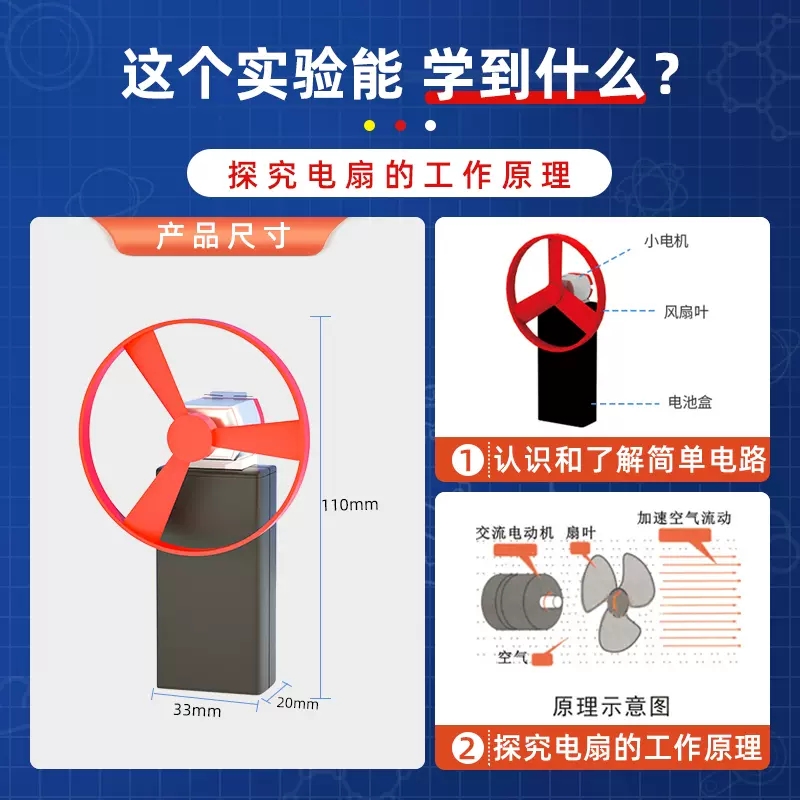 这个实验能 学到什么？

探究电扇的工作原理

产品尺寸

110mm

33mm

20mm

小电机

风扇叶

电池盒

1 认识和了解简单电路

交流电动机 扇叶

加速空气流动

空气

原理示意图

2 探究电扇的工作原理