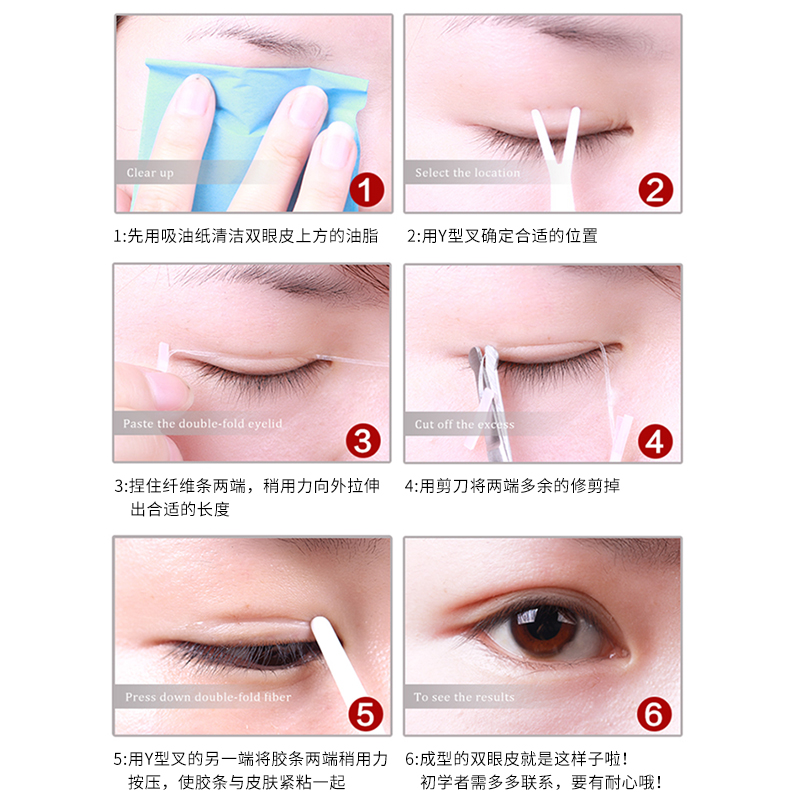 Clear up
1
1:先用吸油纸清洁双眼皮上方的油脂

Select the location
2
2:用Y型叉确定合适的位置

Paste the double-fold eyelid
3
3:捏住纤维条两端，稍用力向外拉伸出合适的长度

Cut off the excess
4
4:用剪刀将两端多余的修剪掉

Press down double-fold fiber
5
5:用Y型叉的另一端将胶条两端稍用力按压，使胶条与皮肤紧粘一起

To see the results
6
6:成型的双眼皮就是这样子啦！初学者需多多联系，要有耐心哦！